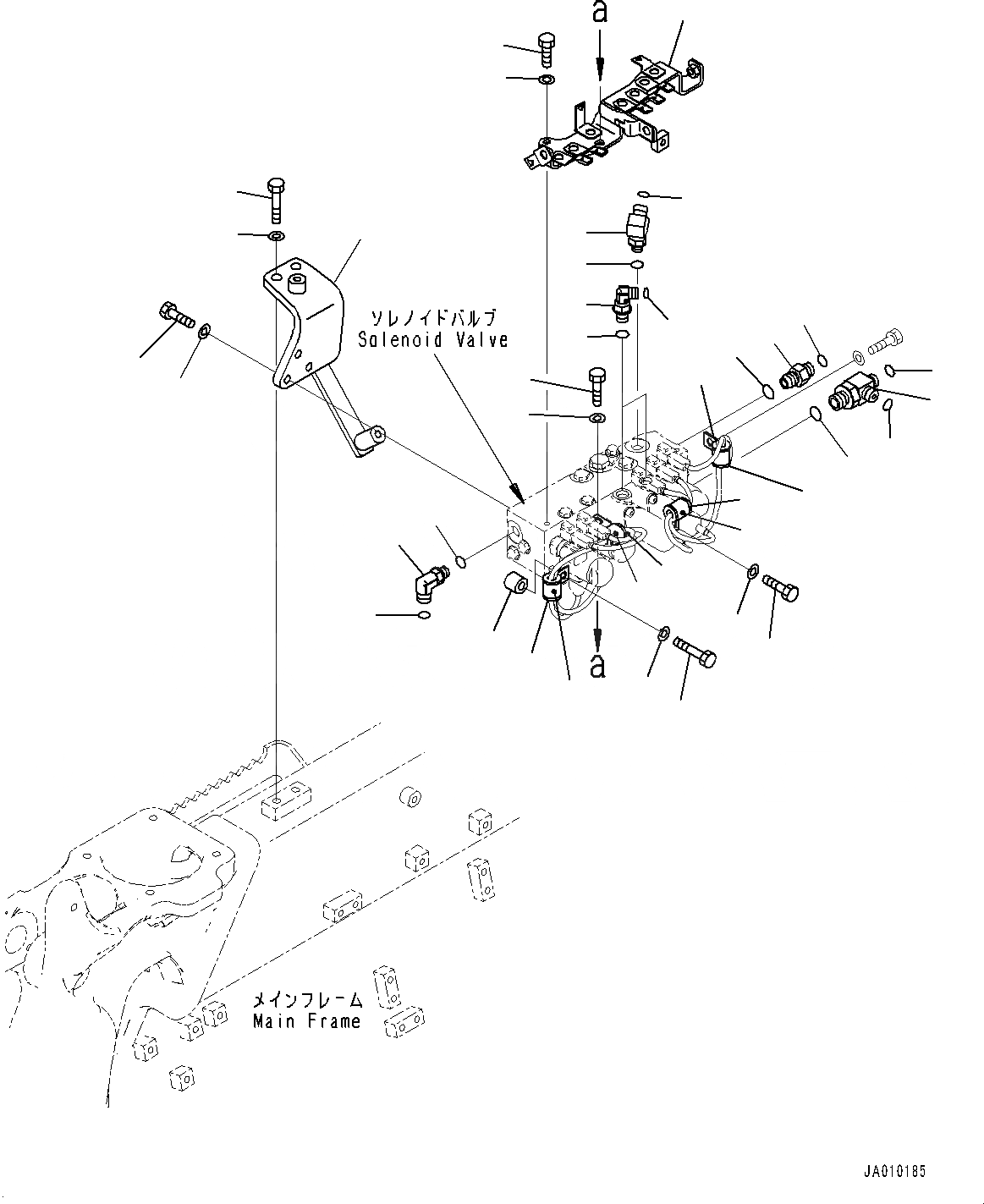 a

ソレノイドバルブ
Solenoid Valve

a

メインフレーム
Main Frame

JA010185