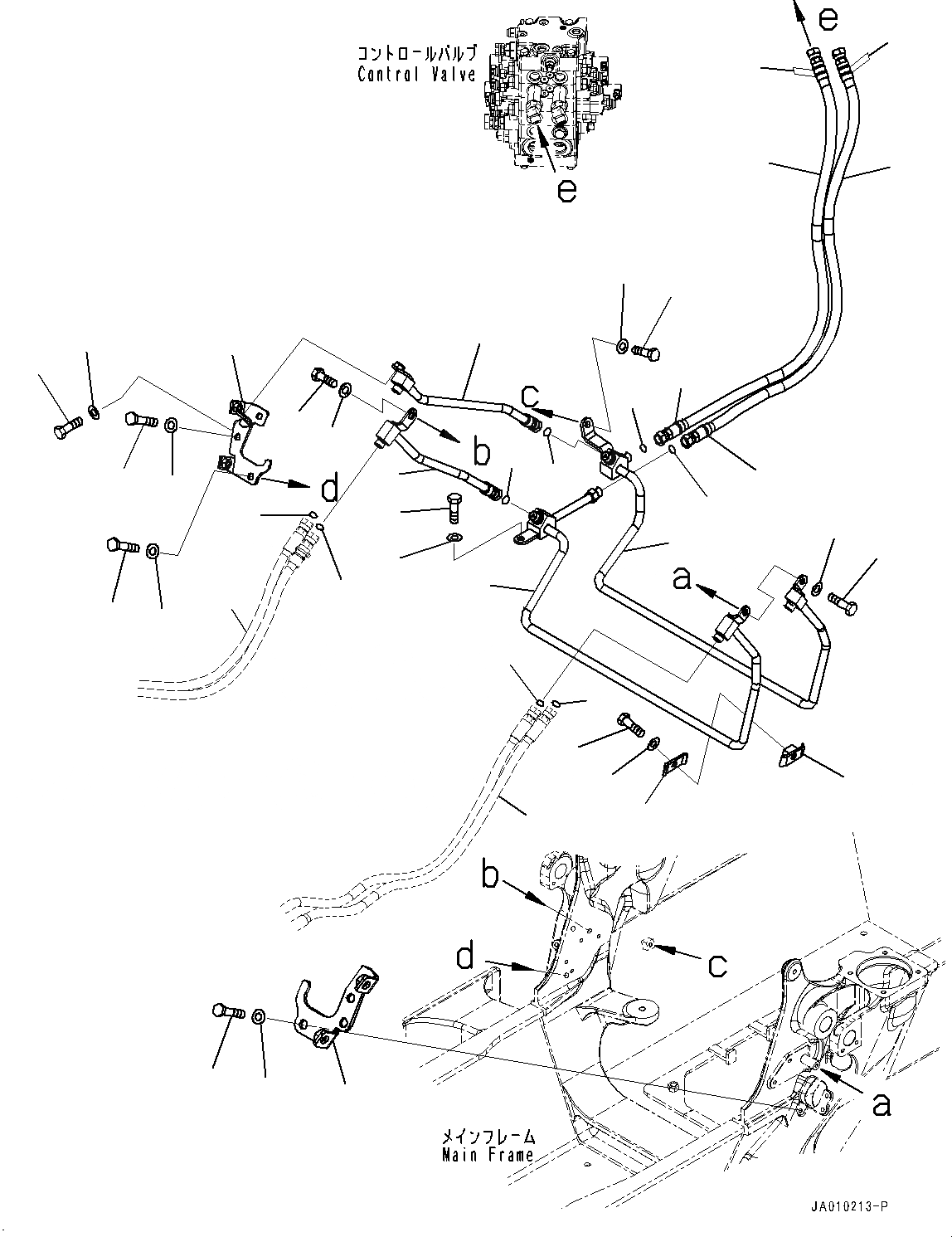 コントロールバルブ
Control Valve

e

e

c

b

d

a

b

d

c

a

メインフレーム
Main Frame

JA010213-P