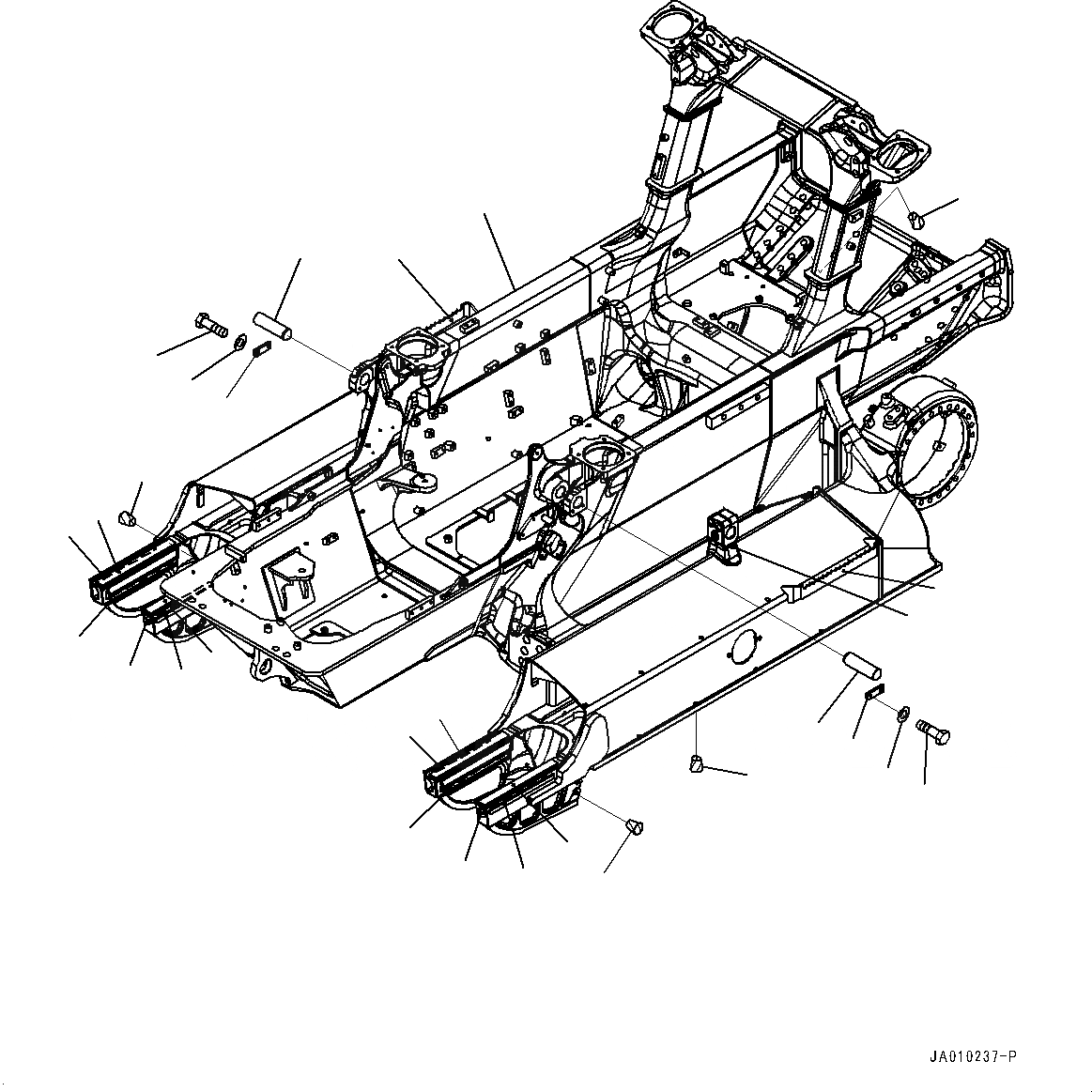 JA010237-P