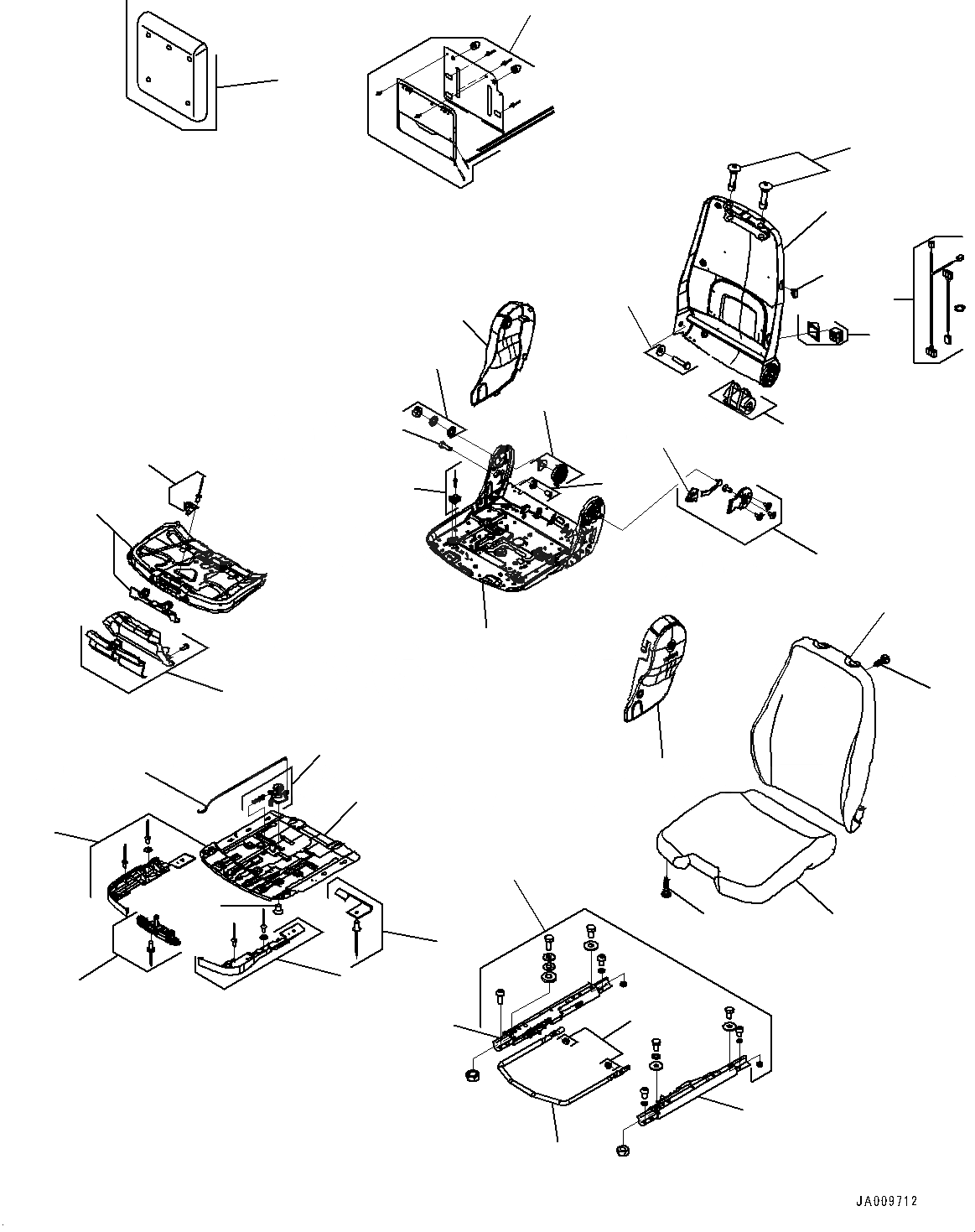 JA009712