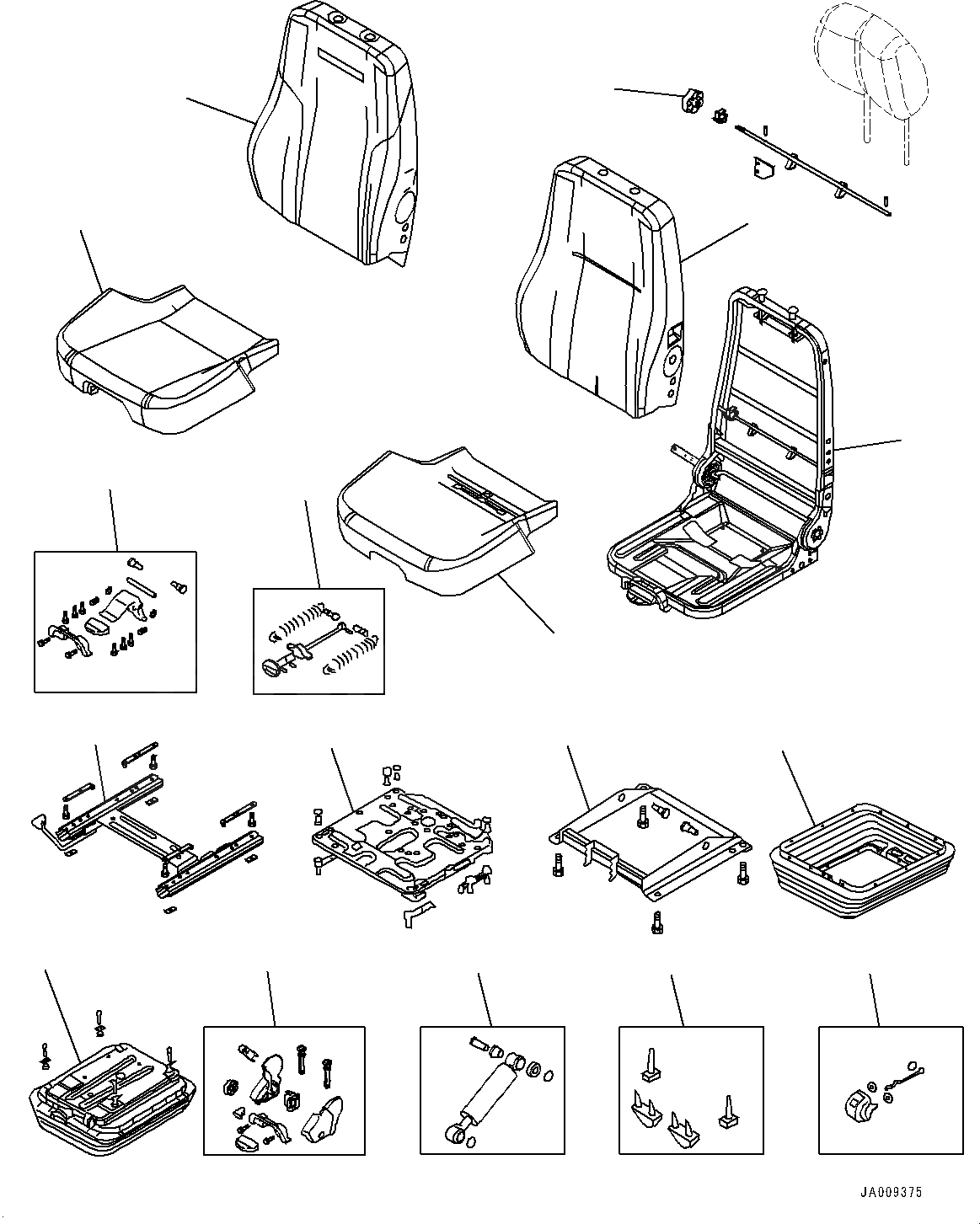 JA009375