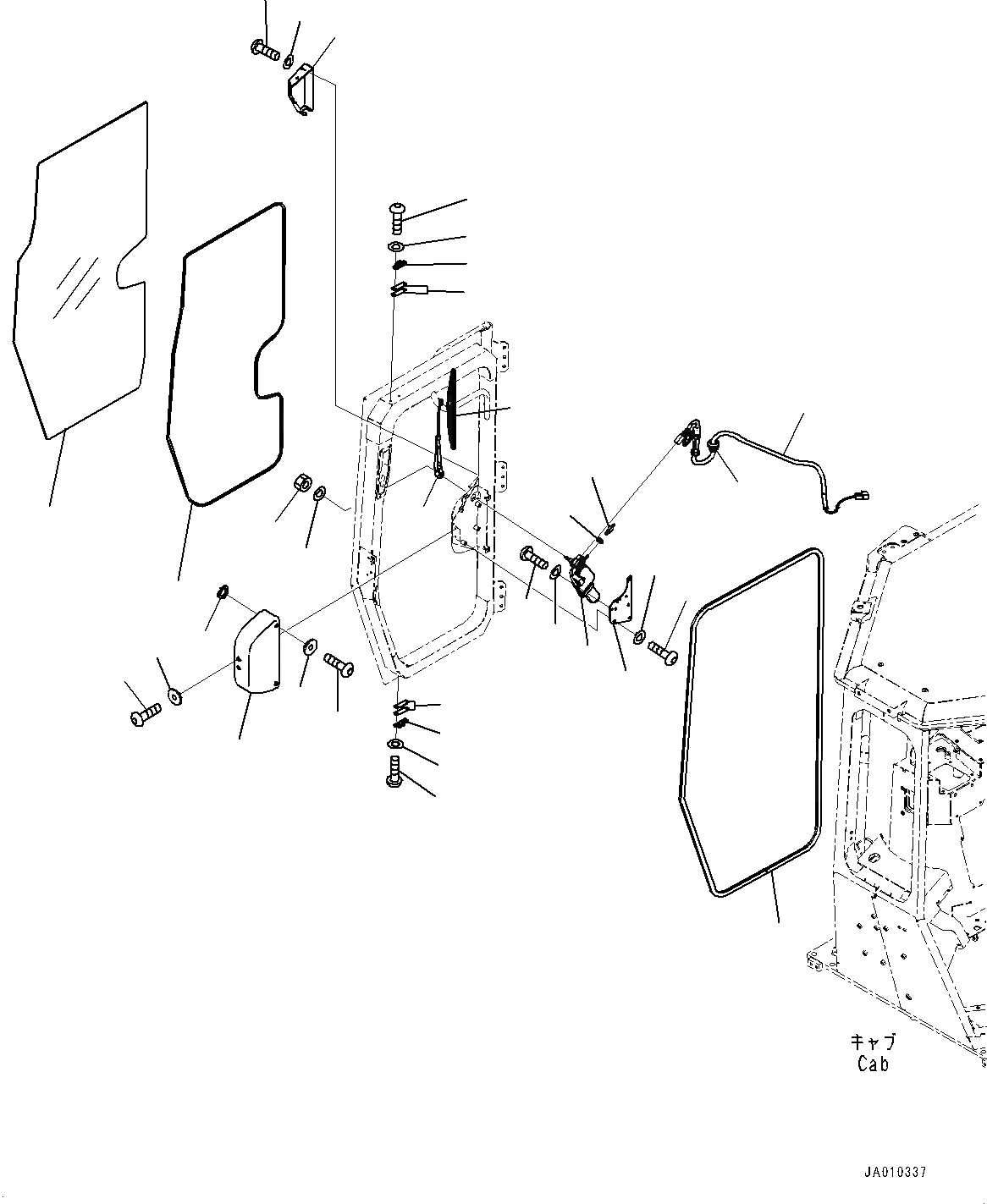 キャブ
Cab

JA010337