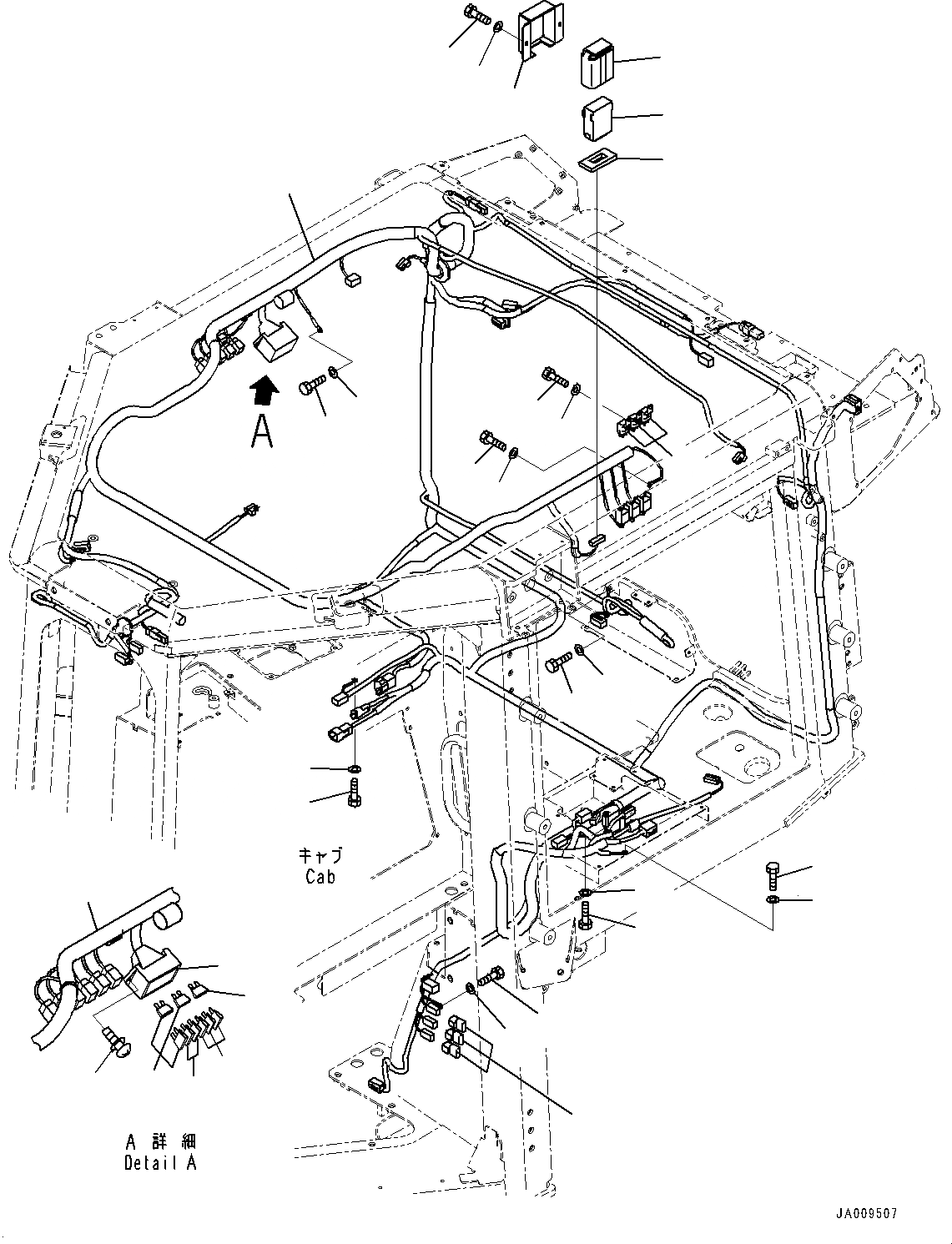 A

キャブ
Cab

A 詳細
Detail A

JA009507