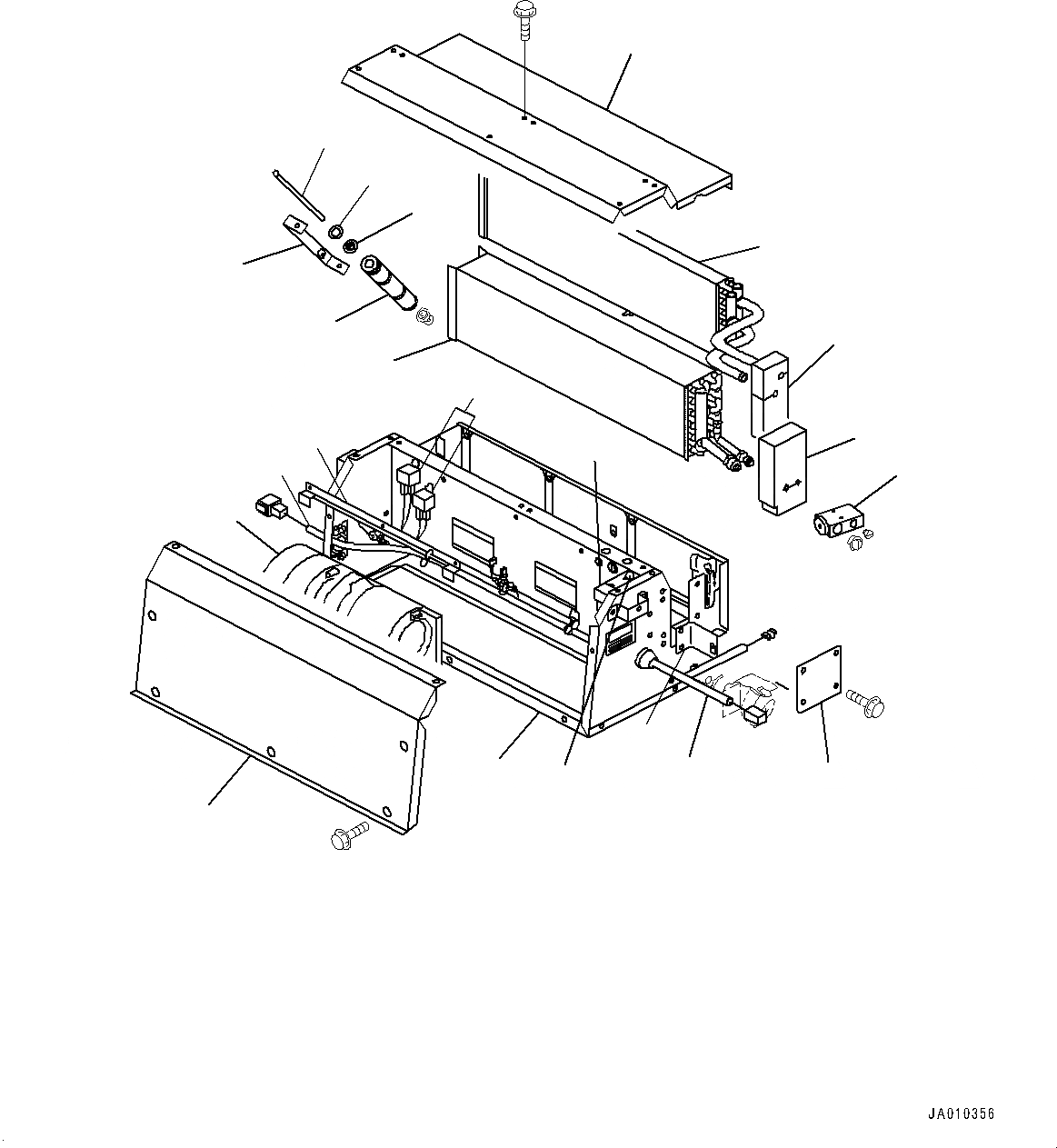 JA010356