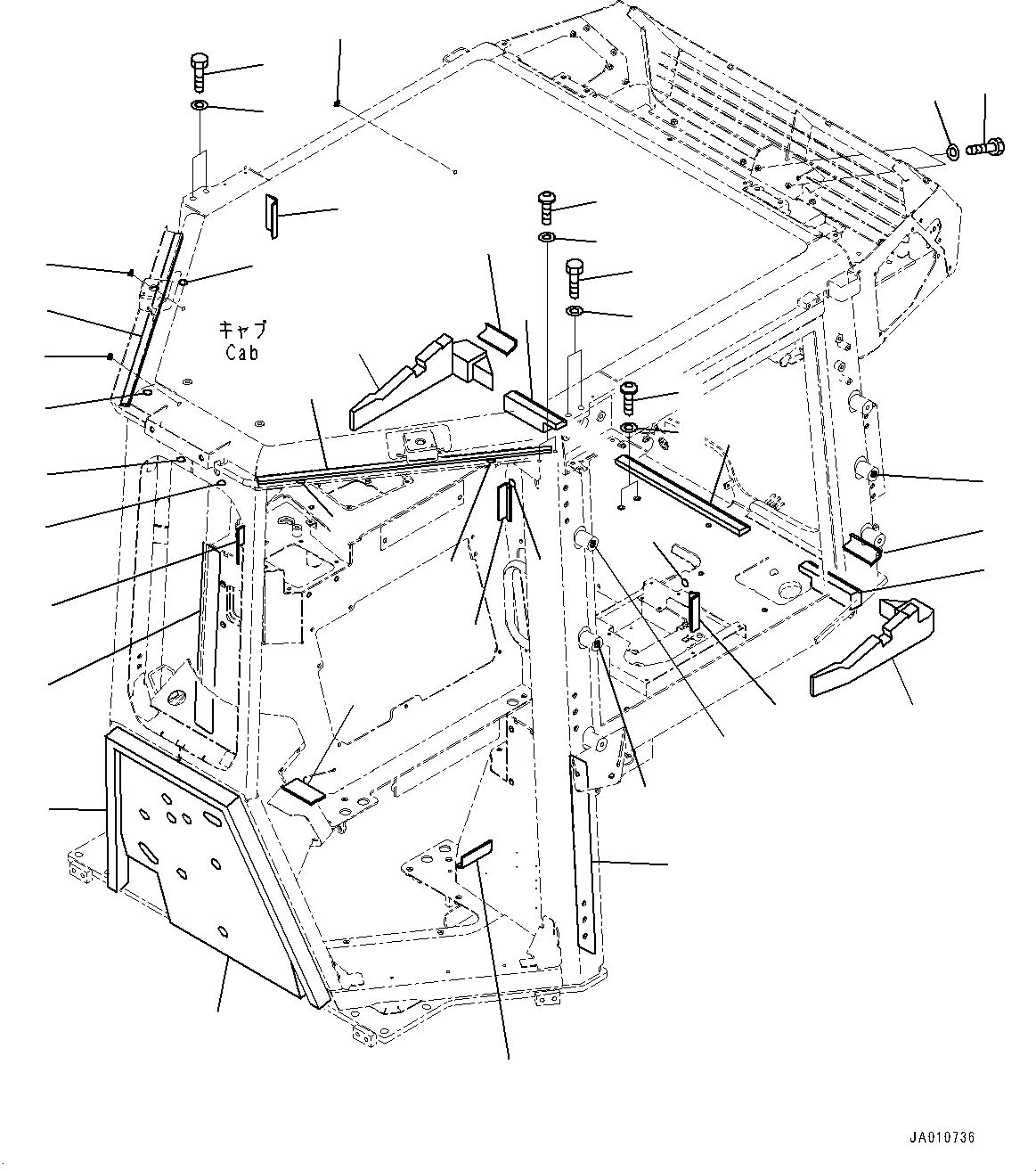 キャブ
Cab

JA010736