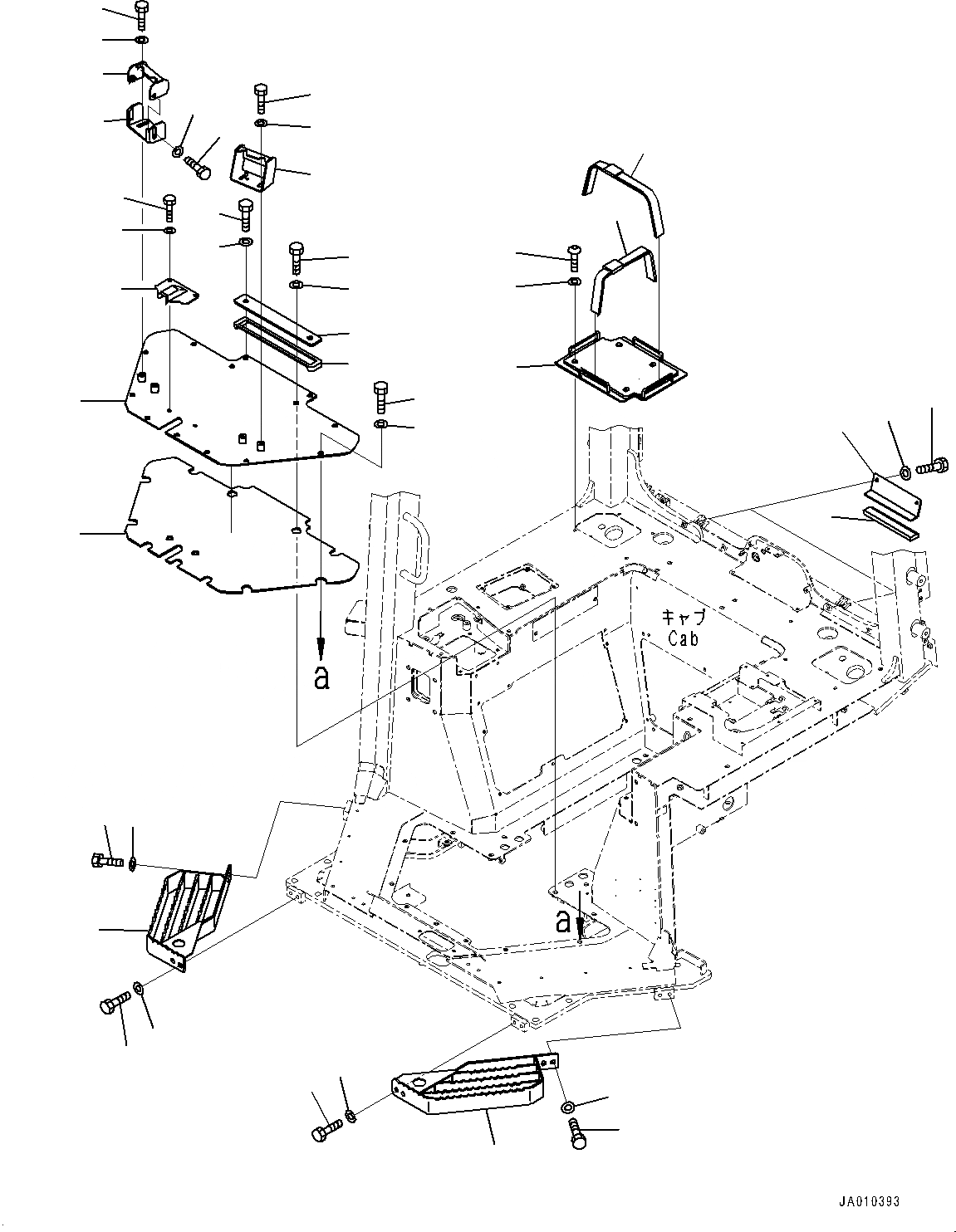 a

キャブ
Cab

a

JA010393