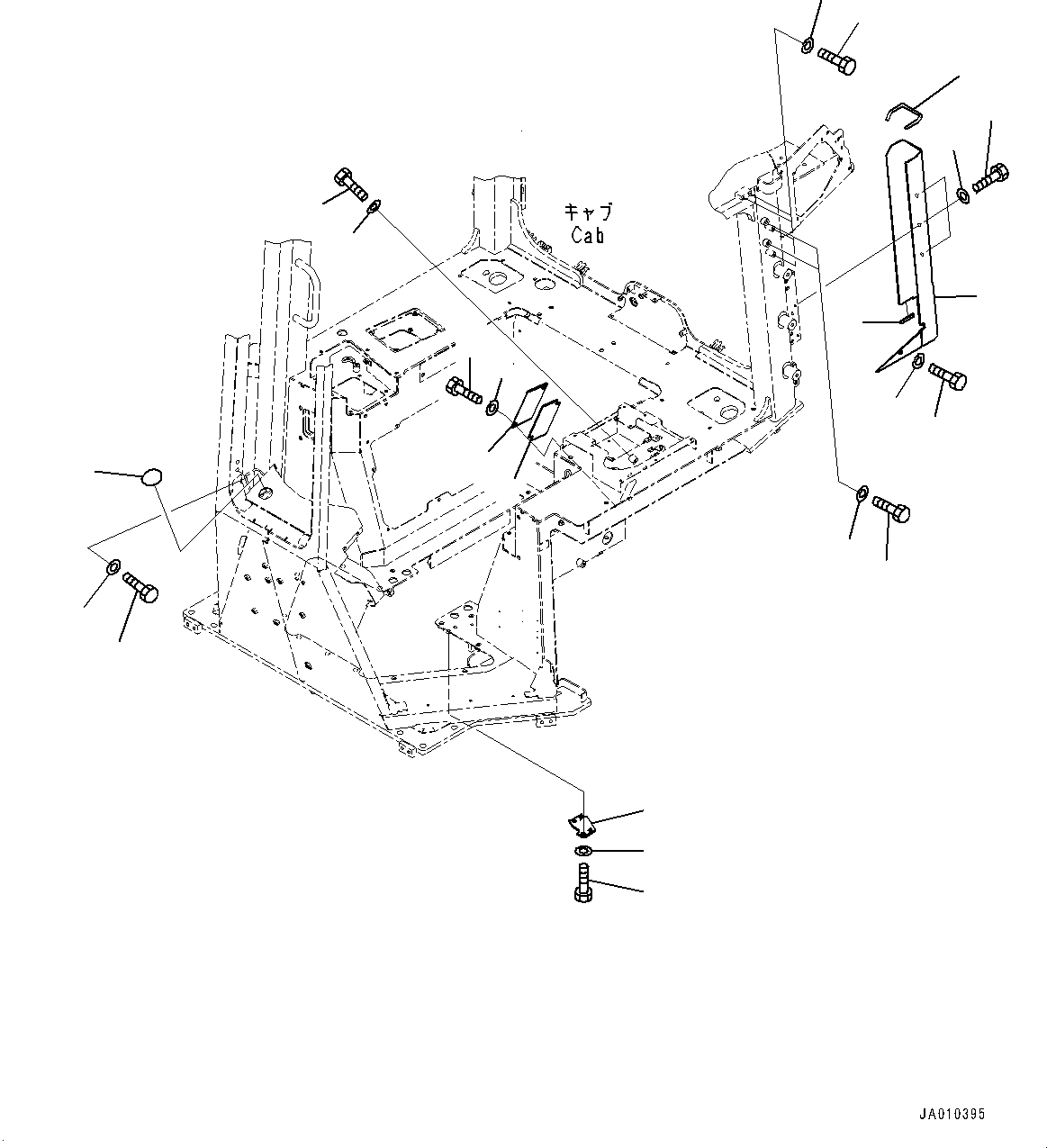 キャブ
Cab

JA010395