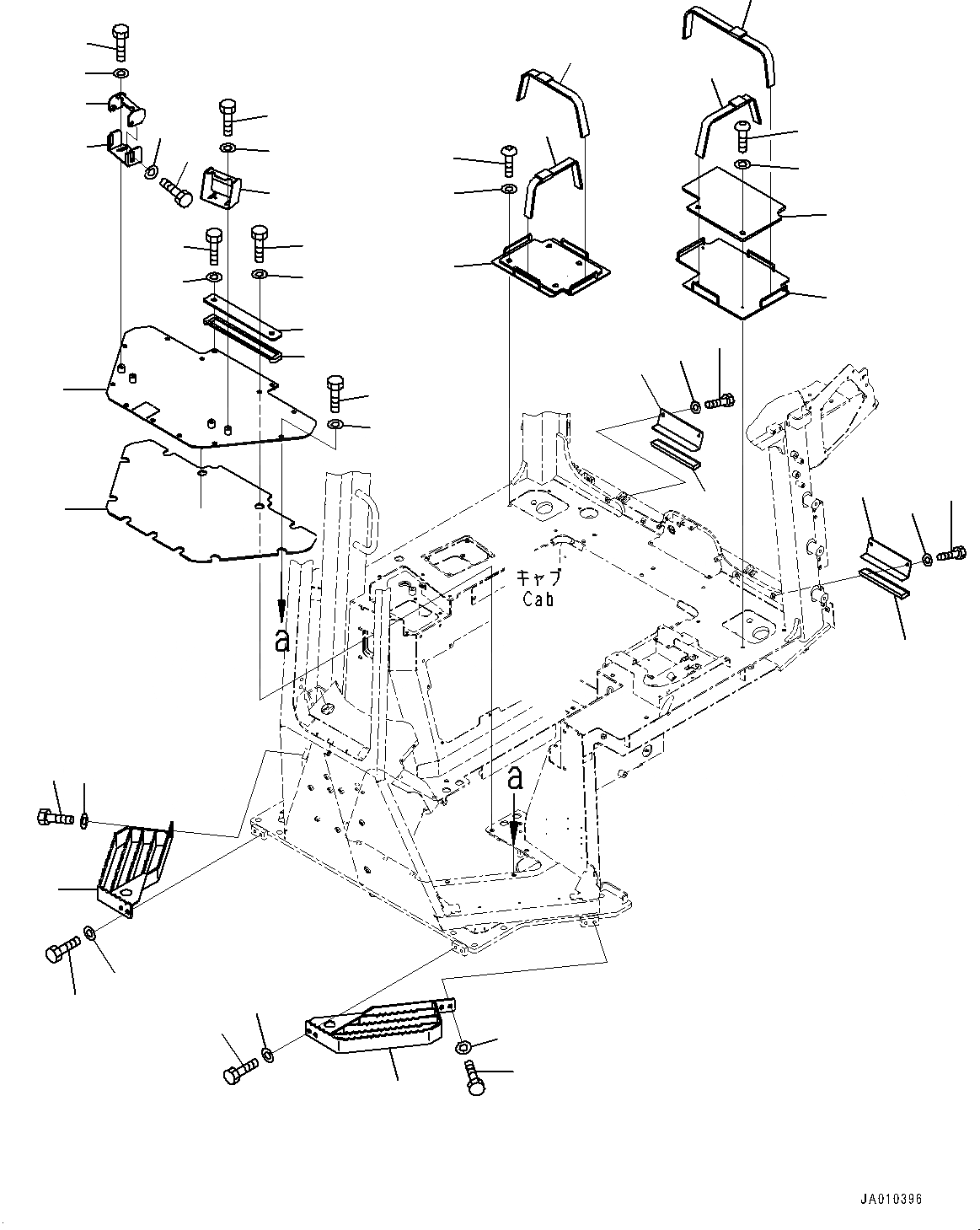 キャブ
Cab

a

a

JA010396