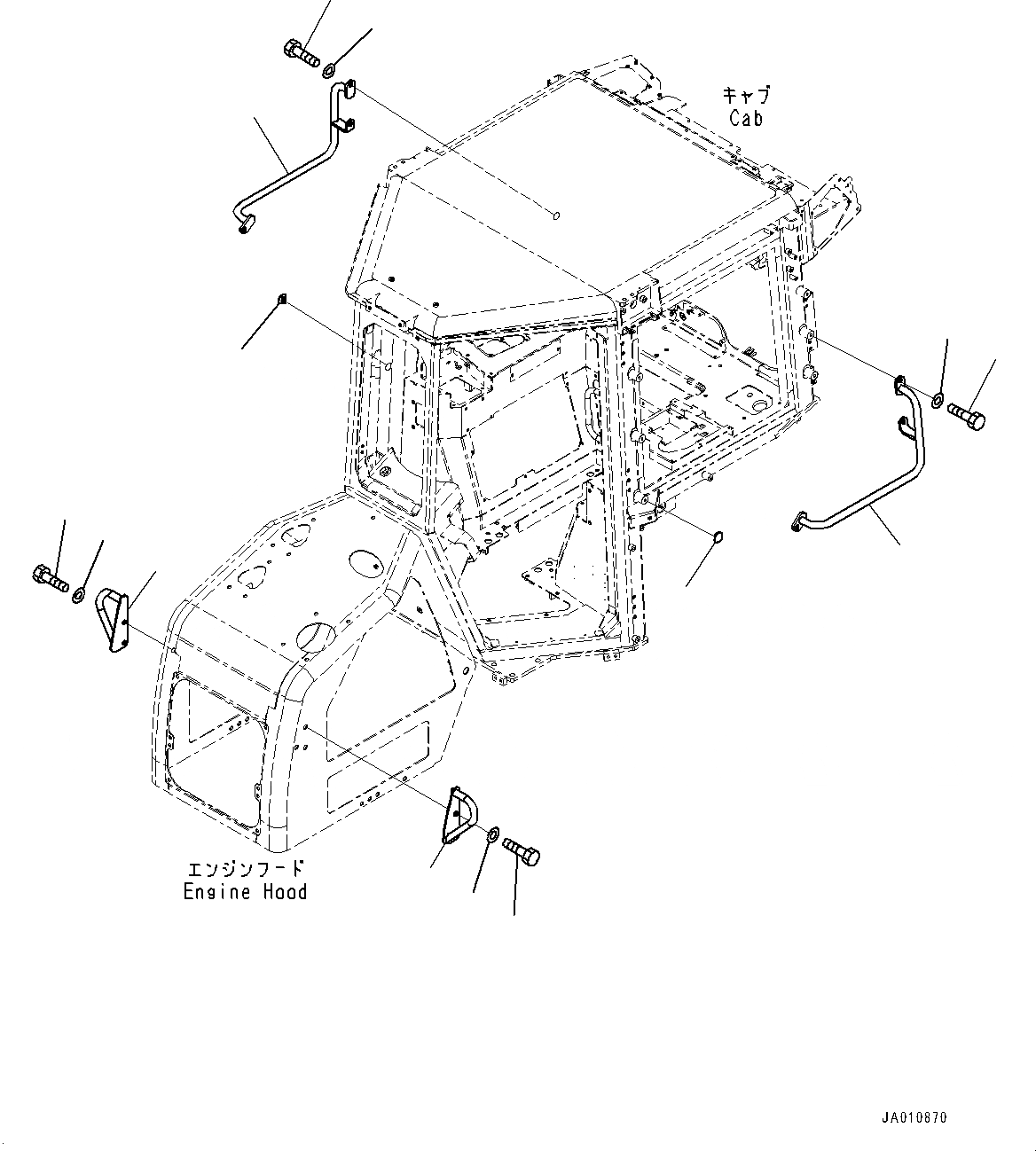 キャブ
Cab

エンジンフード
Engine Hood

JA010870