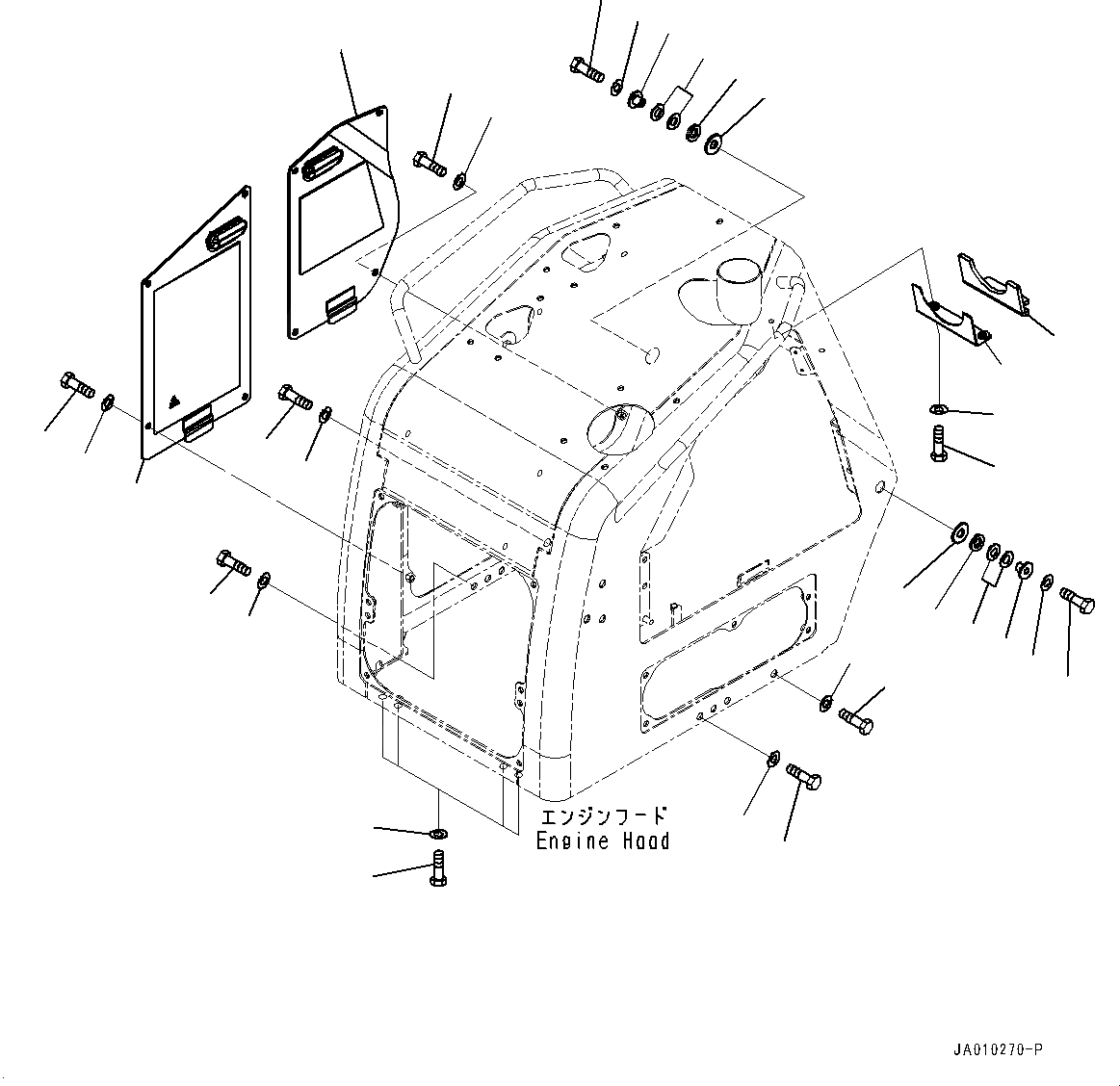 エンジンフード
Engine Hood

JA010270-P