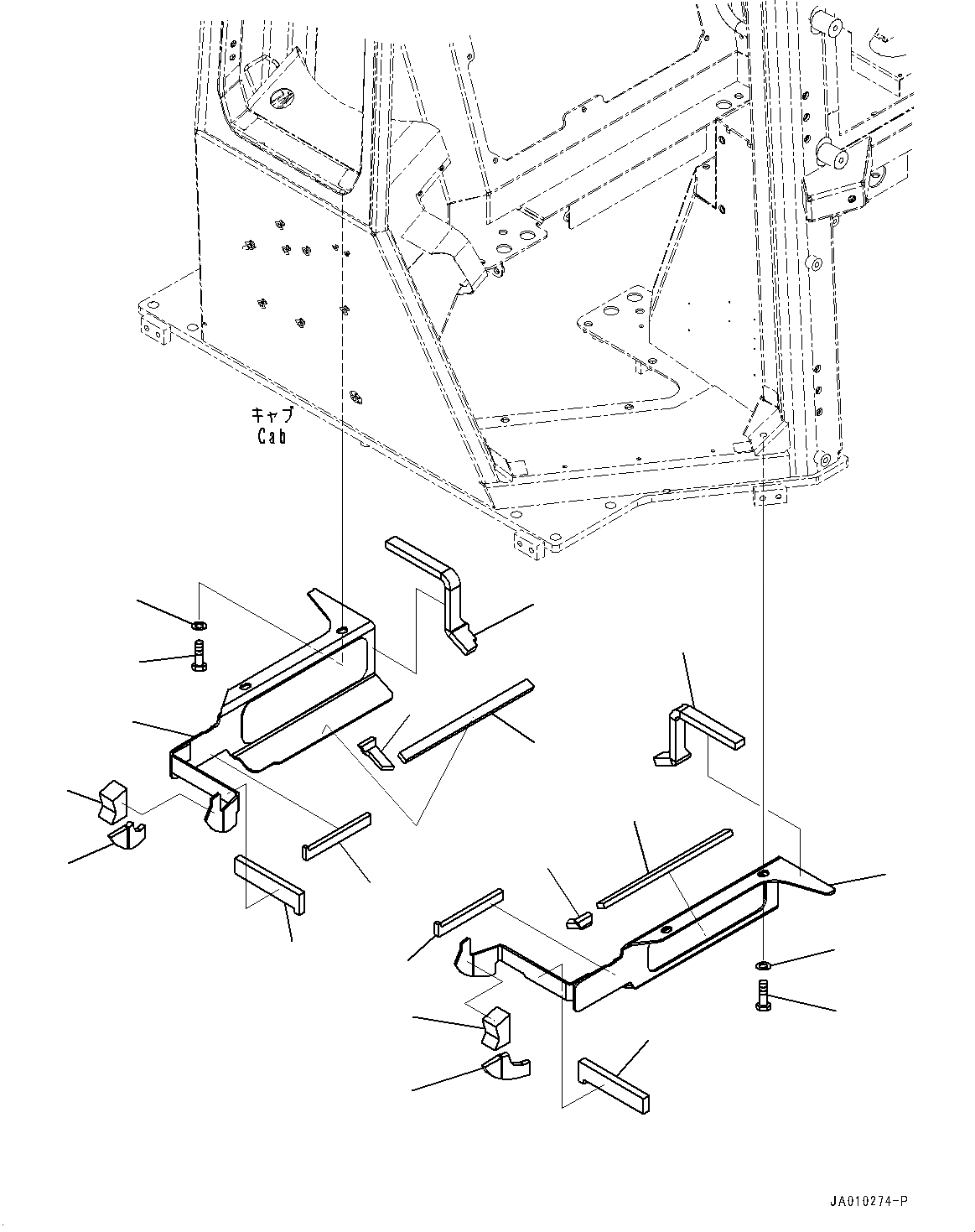 キャブ
Cab

JA010274-P