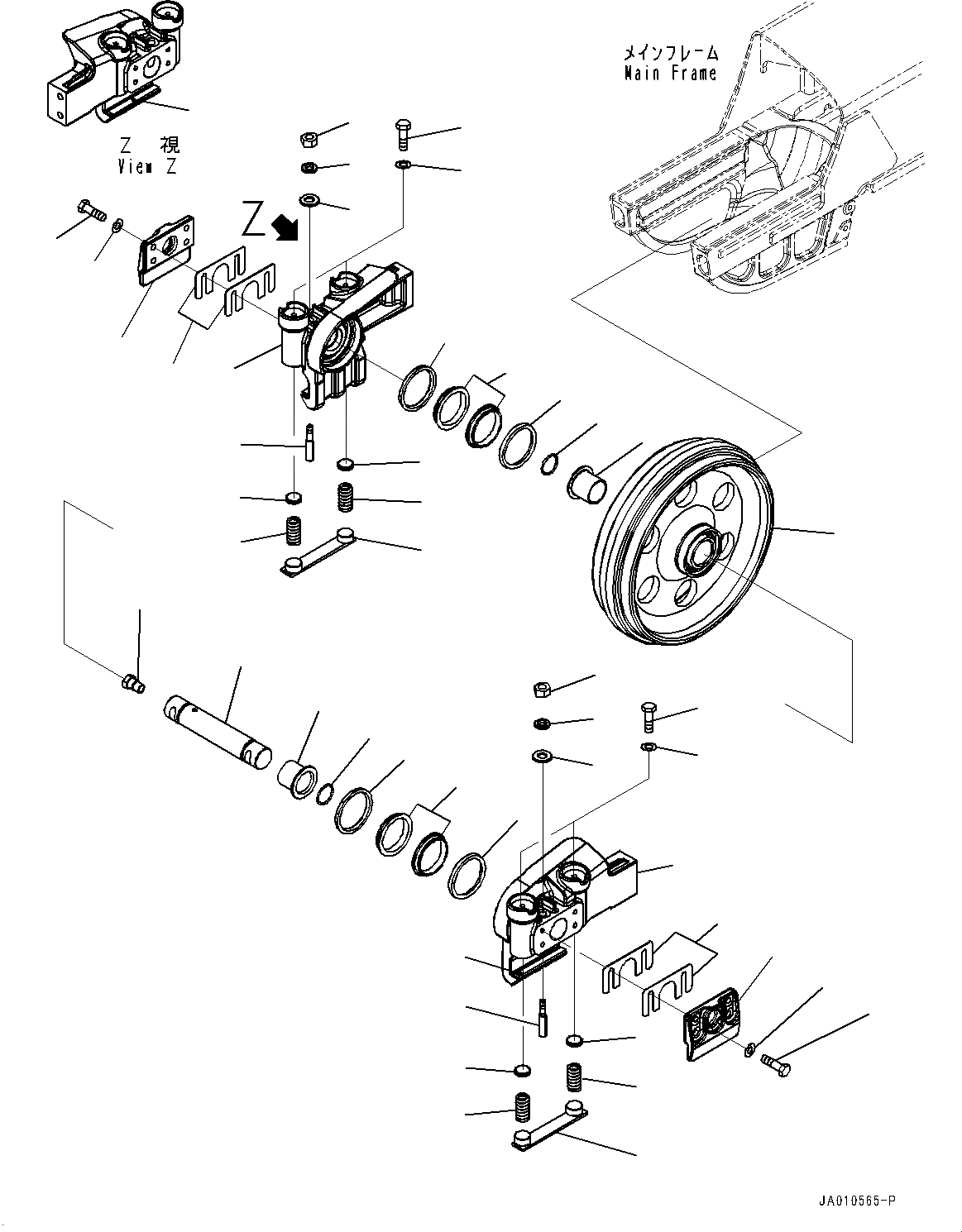 メインフレーム
Main Frame

Z 視
View Z

Z

JA010565-P