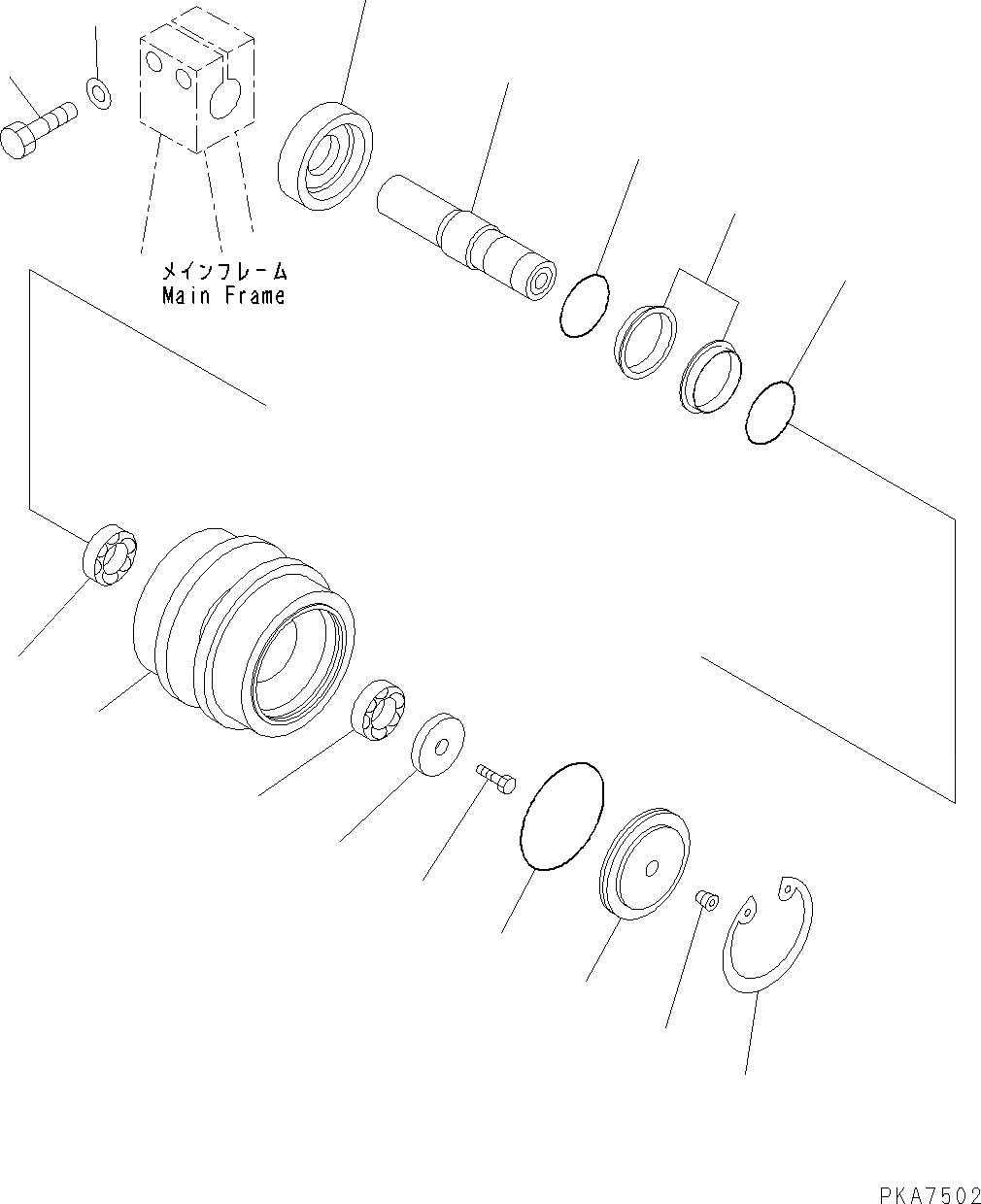 メインフレーム
Main Frame

PKA7502