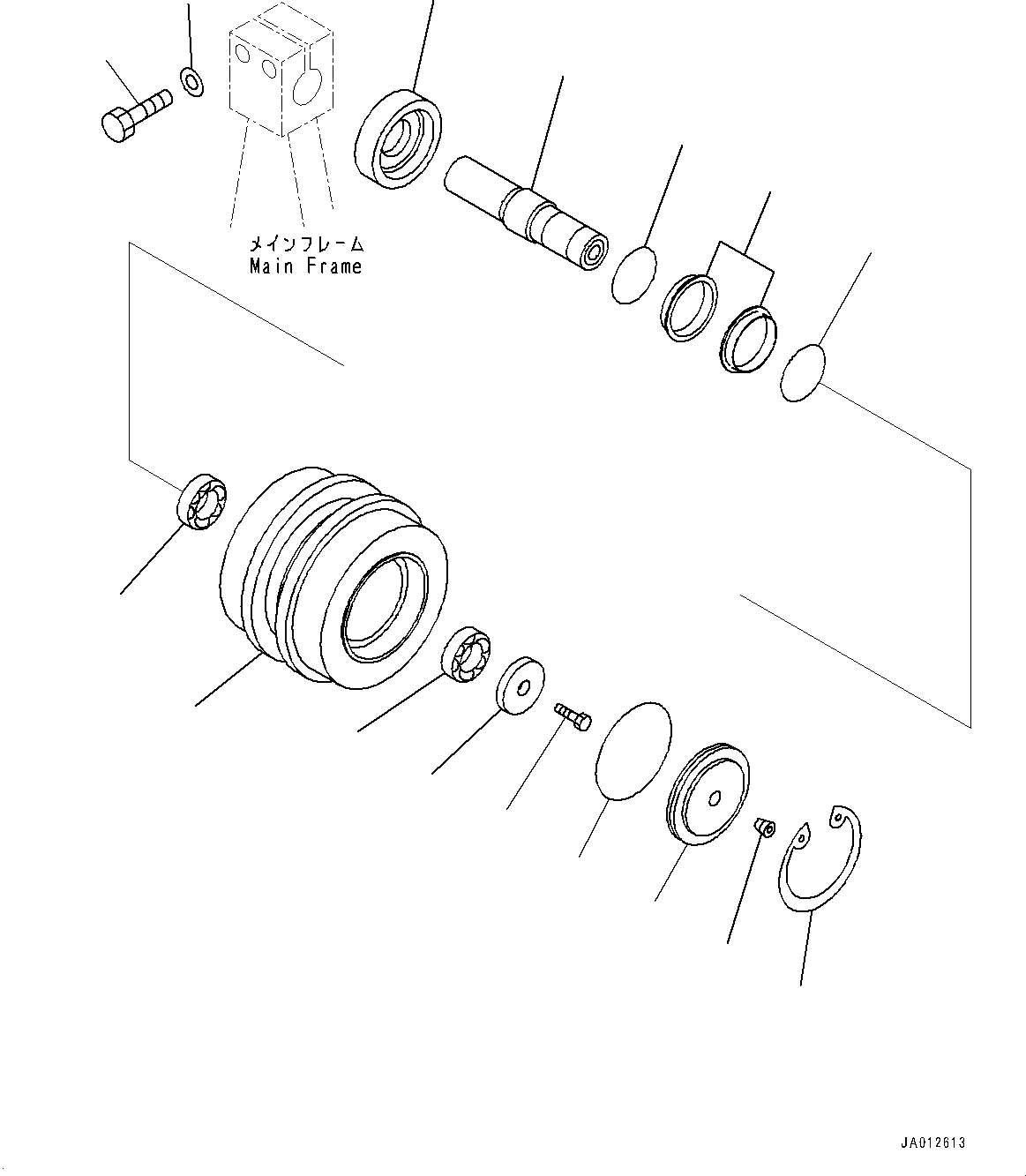 メインフレーム
Main Frame

JA012613