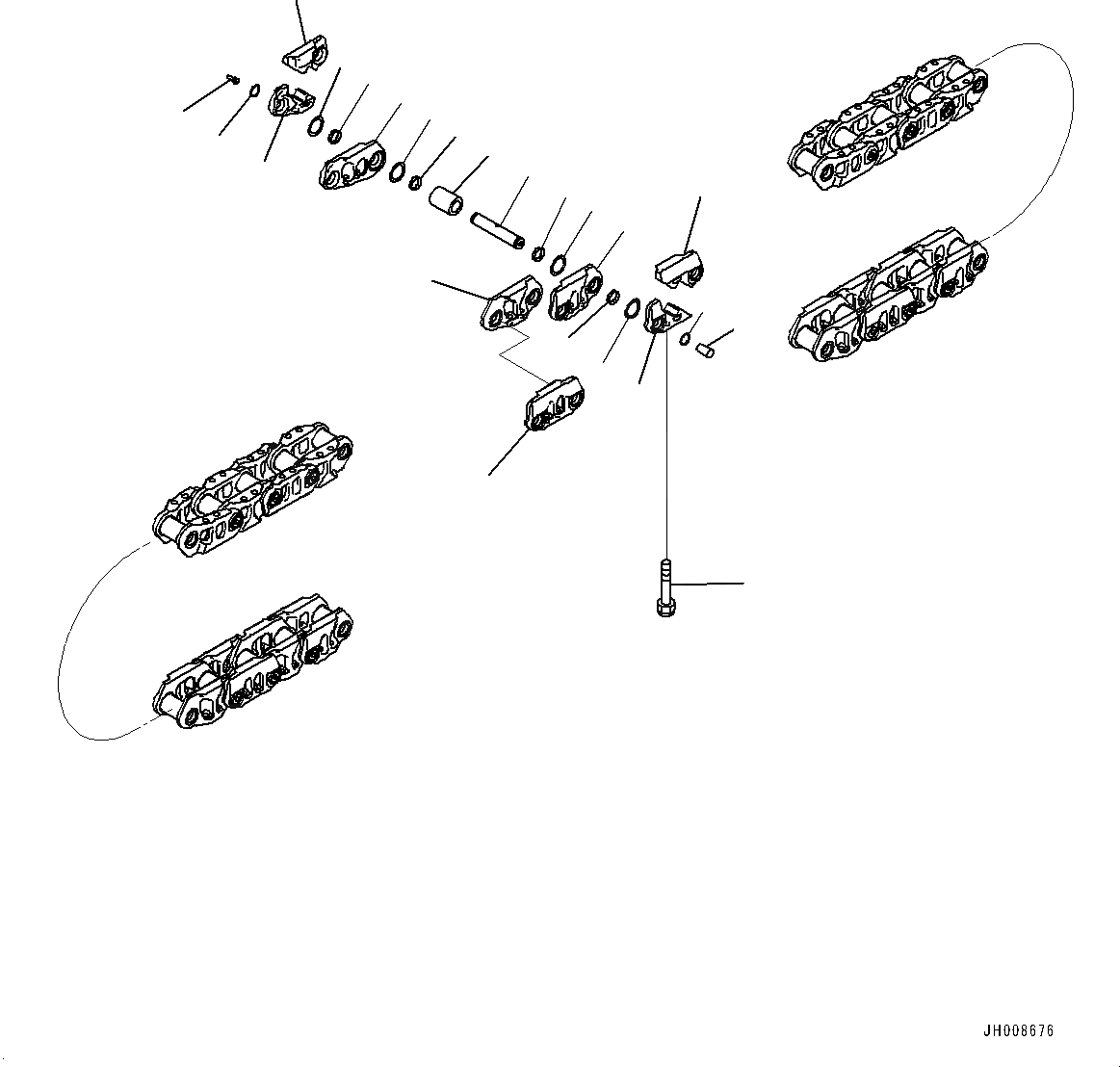 JH008676