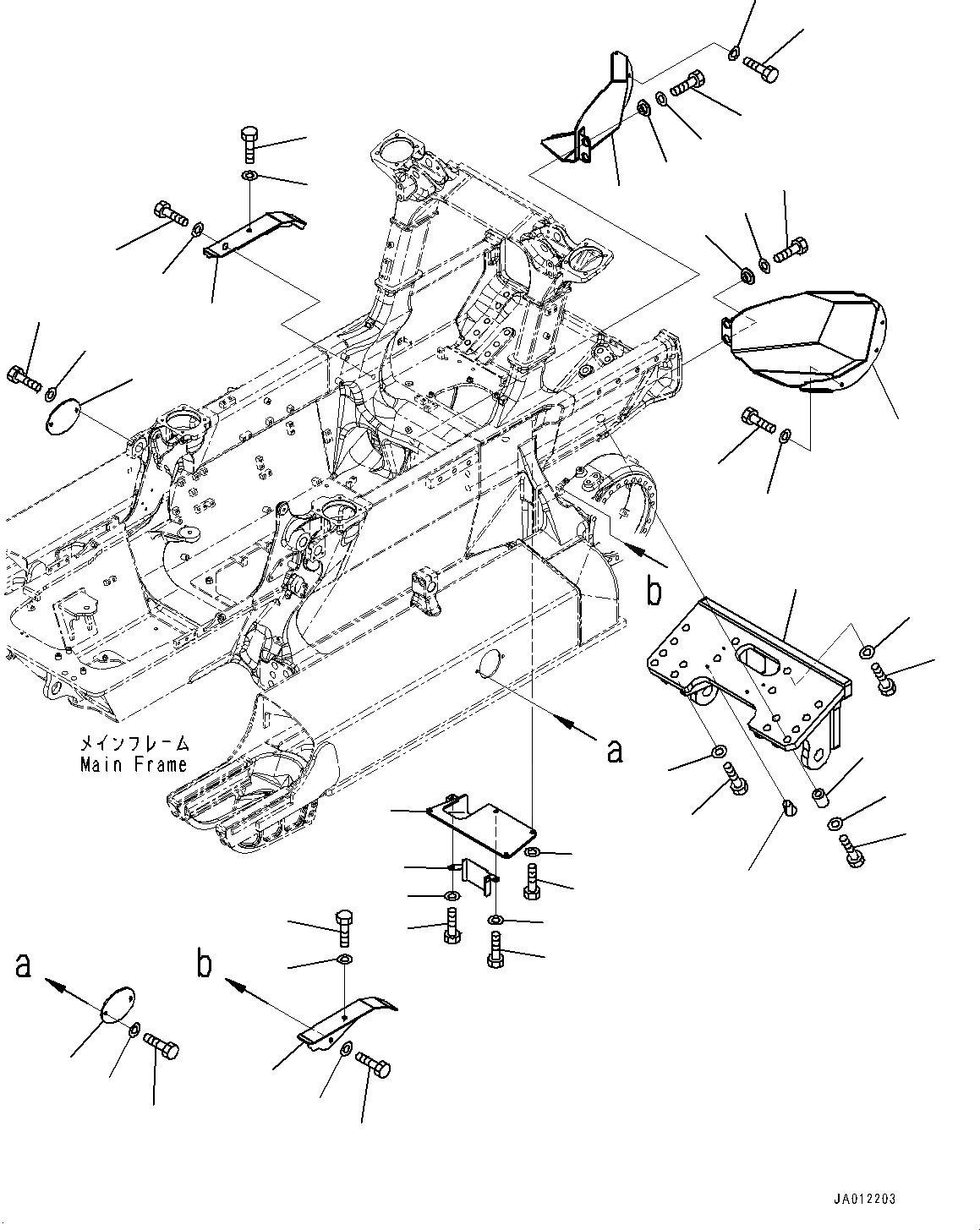 b

メインフレーム
Main Frame

a

a

b

JA012203