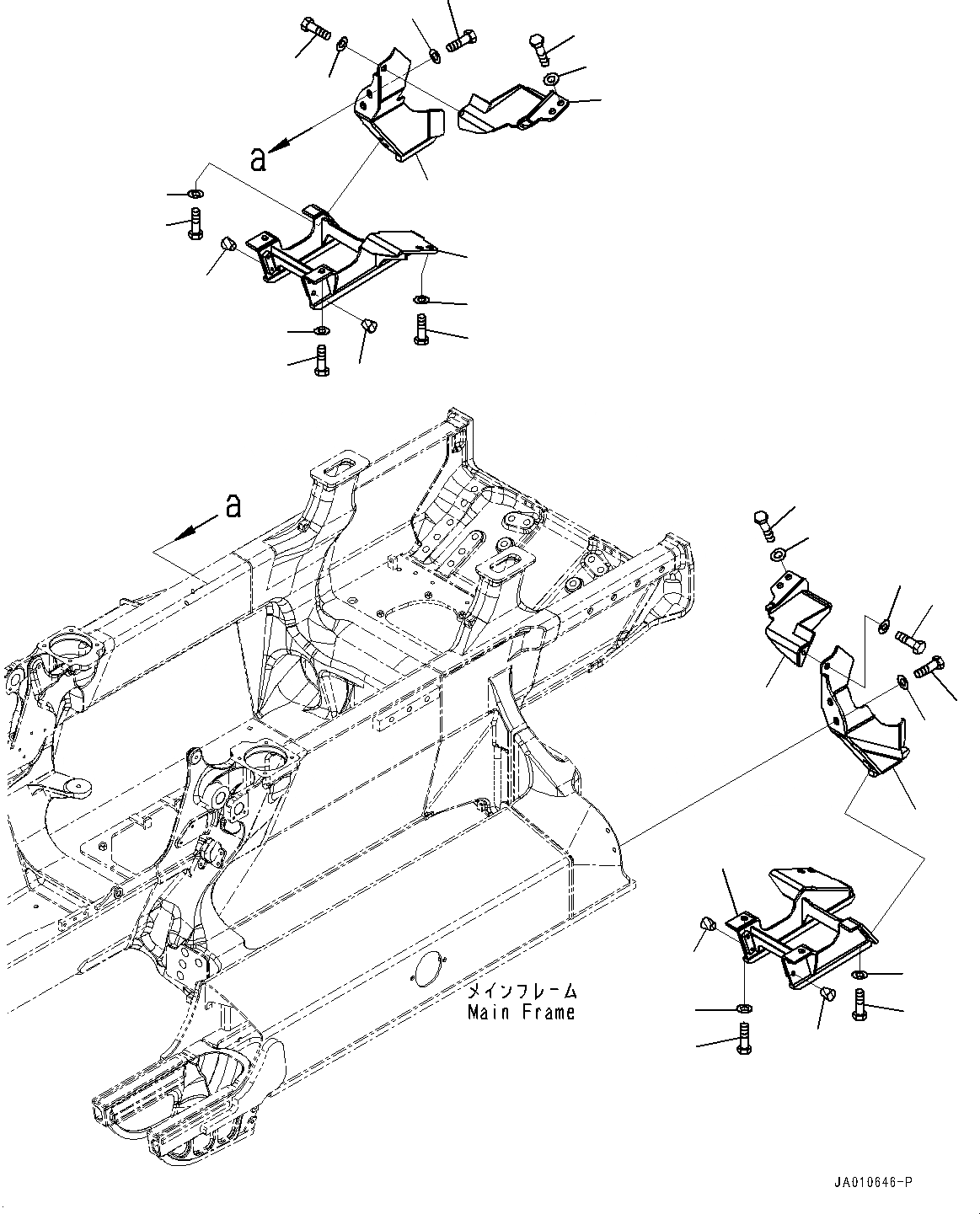 a

a

メインフレーム
Main Frame

JA010646-P