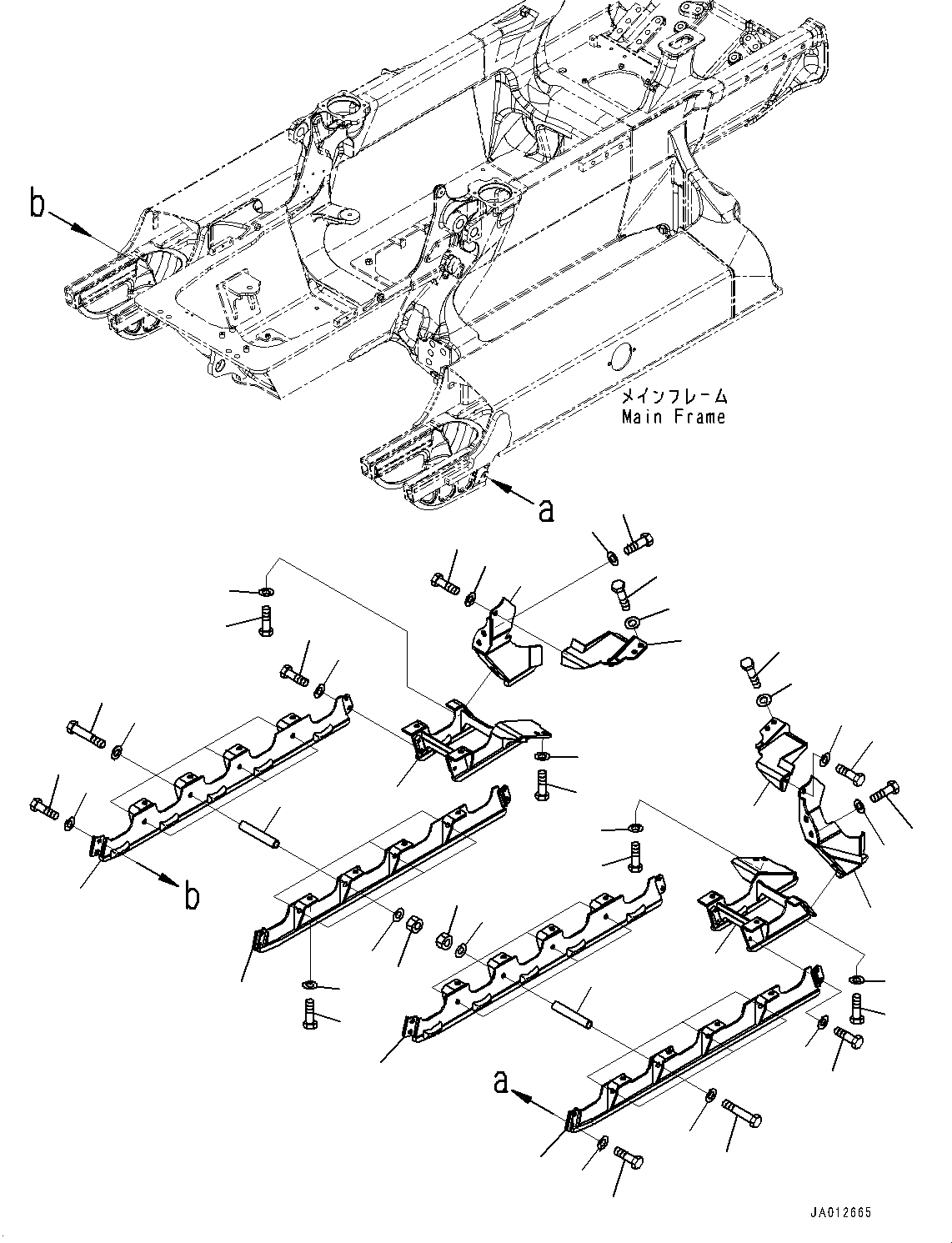 b

メインフレーム
Main Frame

a

b

a

JA012665