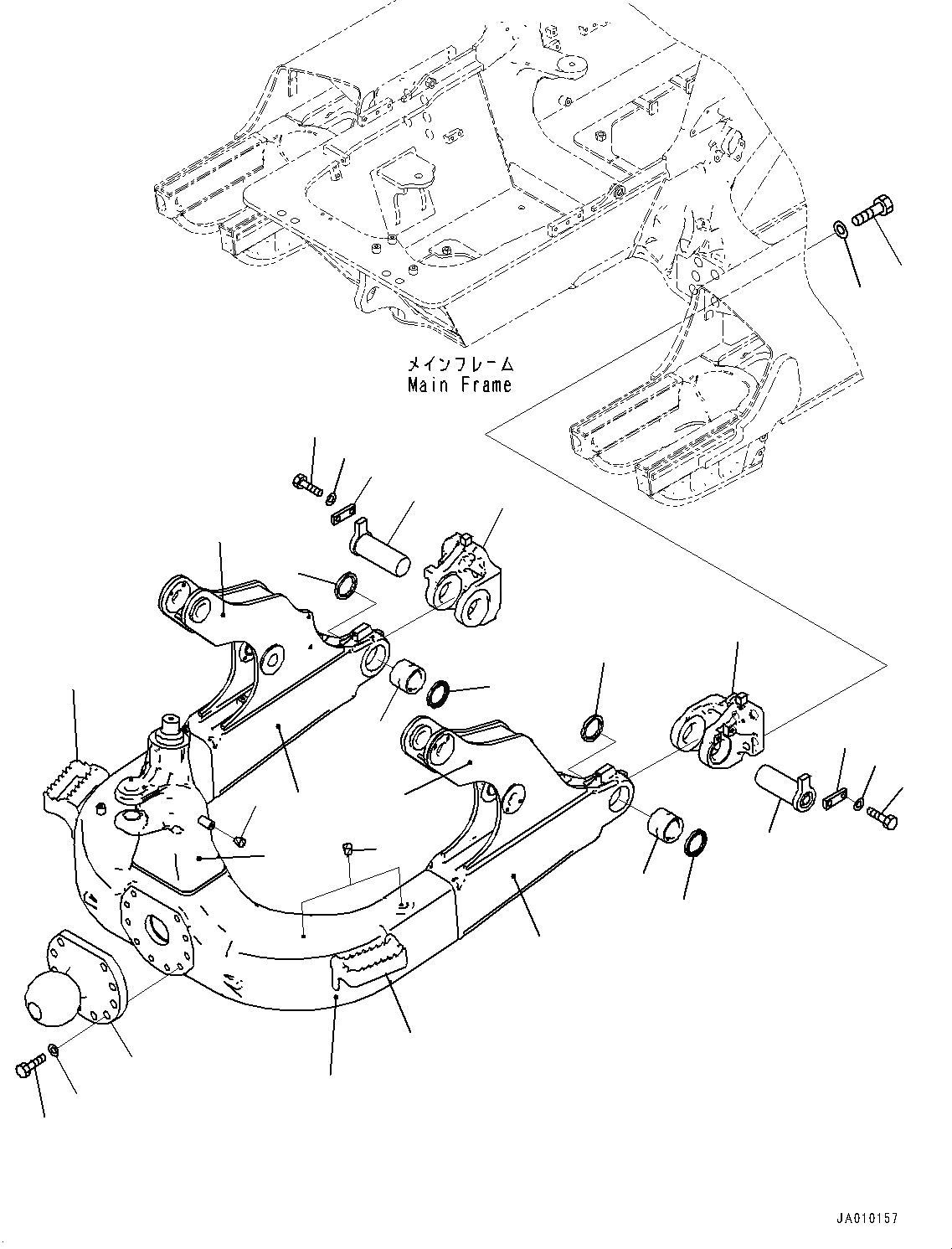 メインフレーム
Main Frame

JA010157