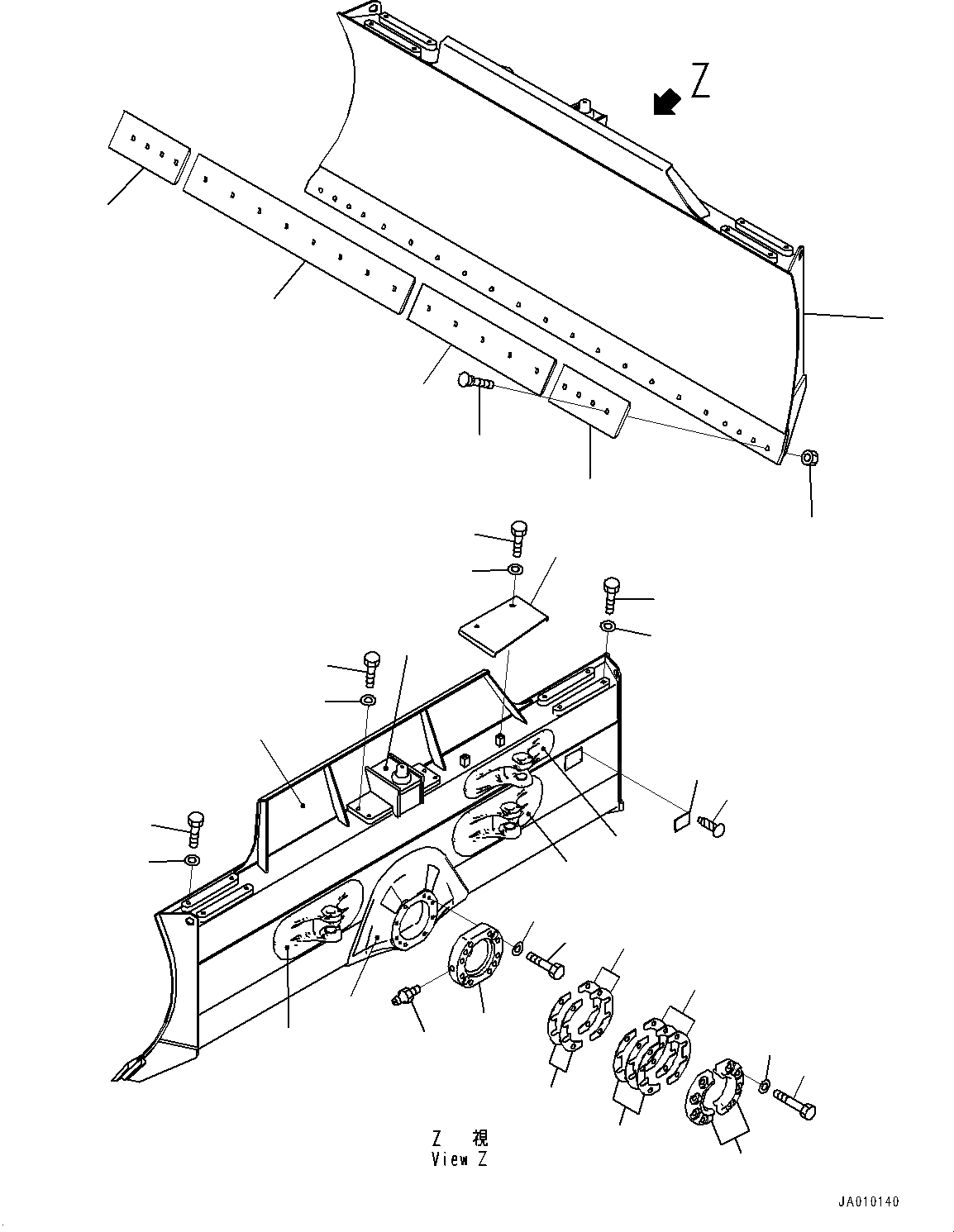 Z

Z 視
View Z

JA010140