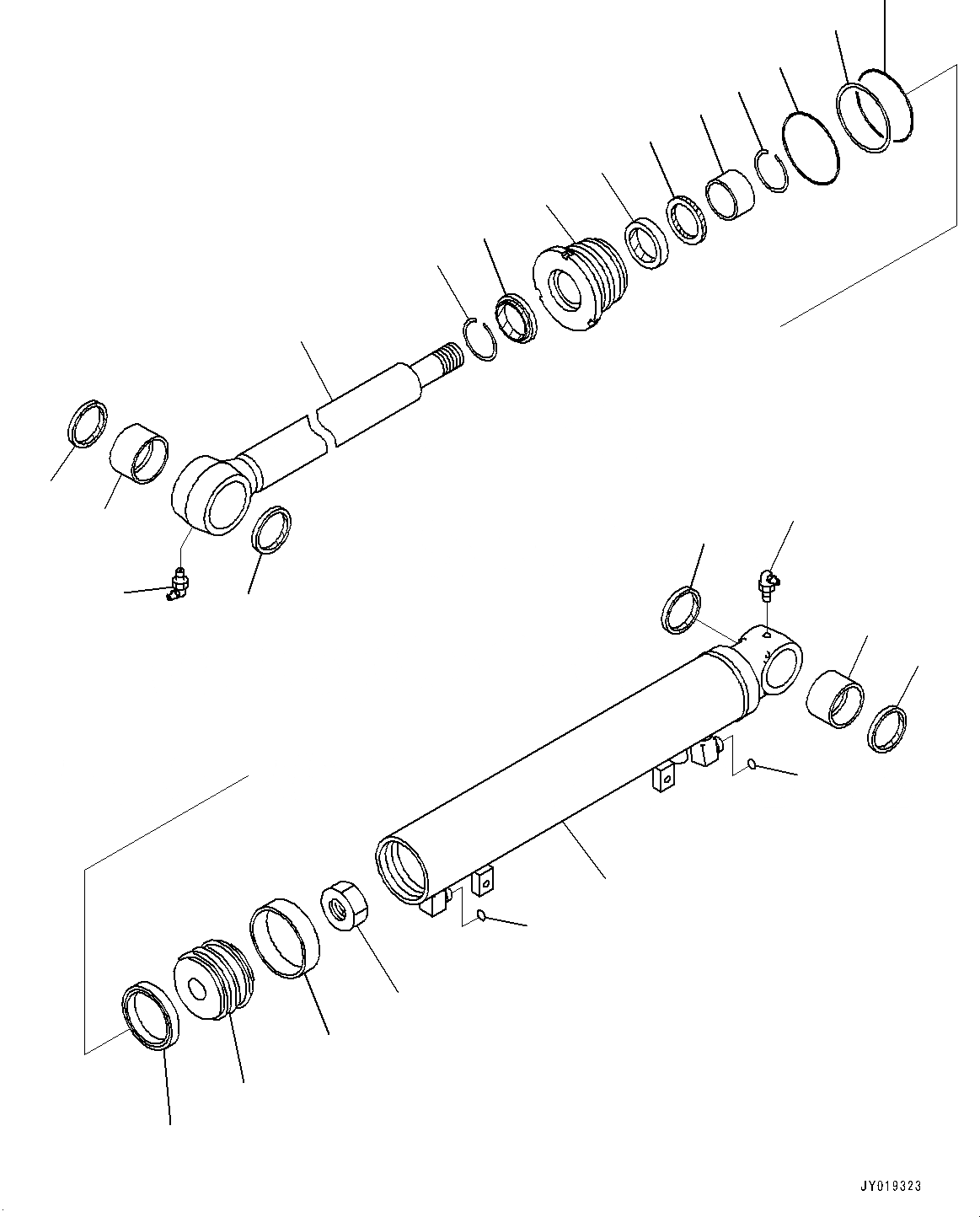 JY019323