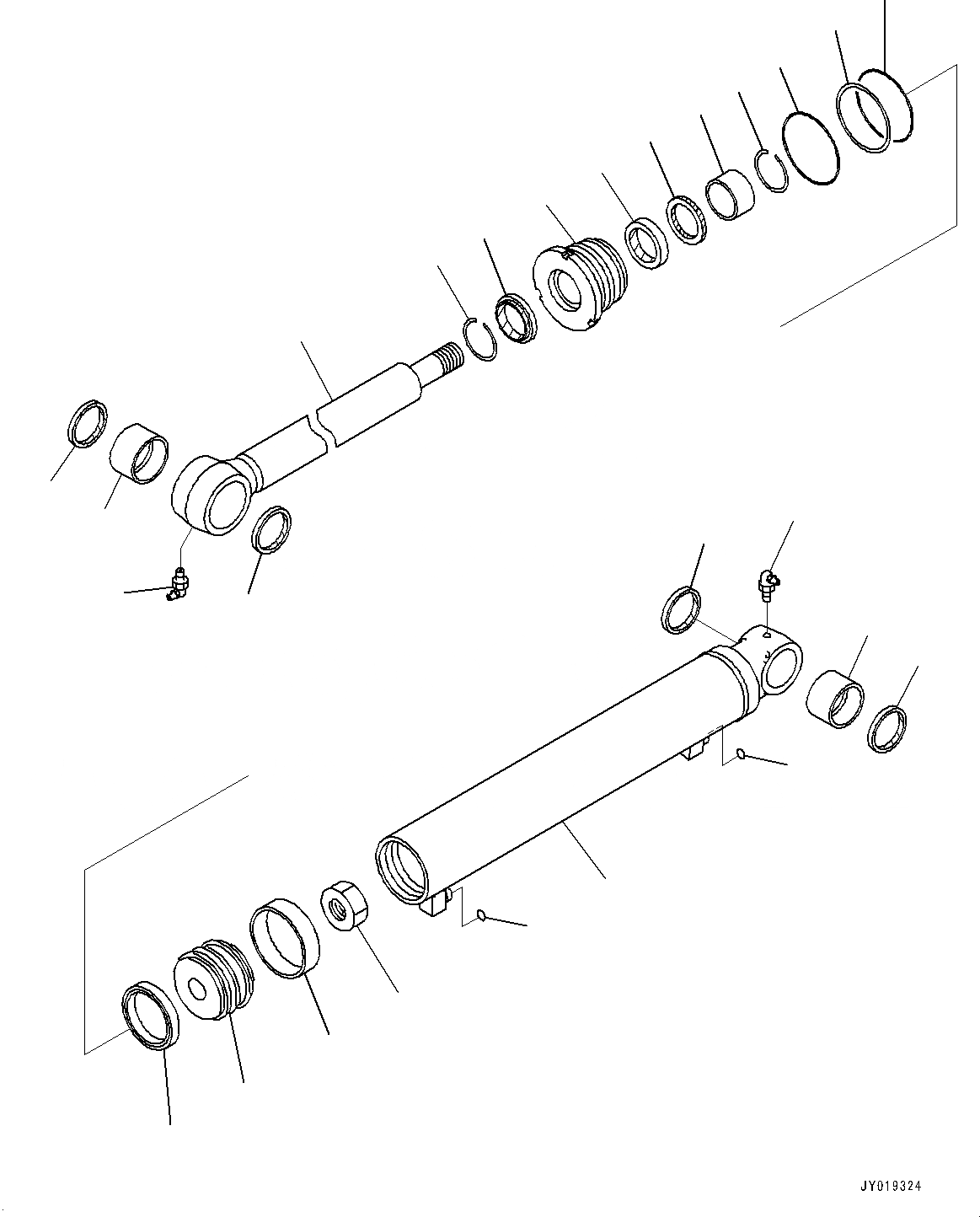 JY019324