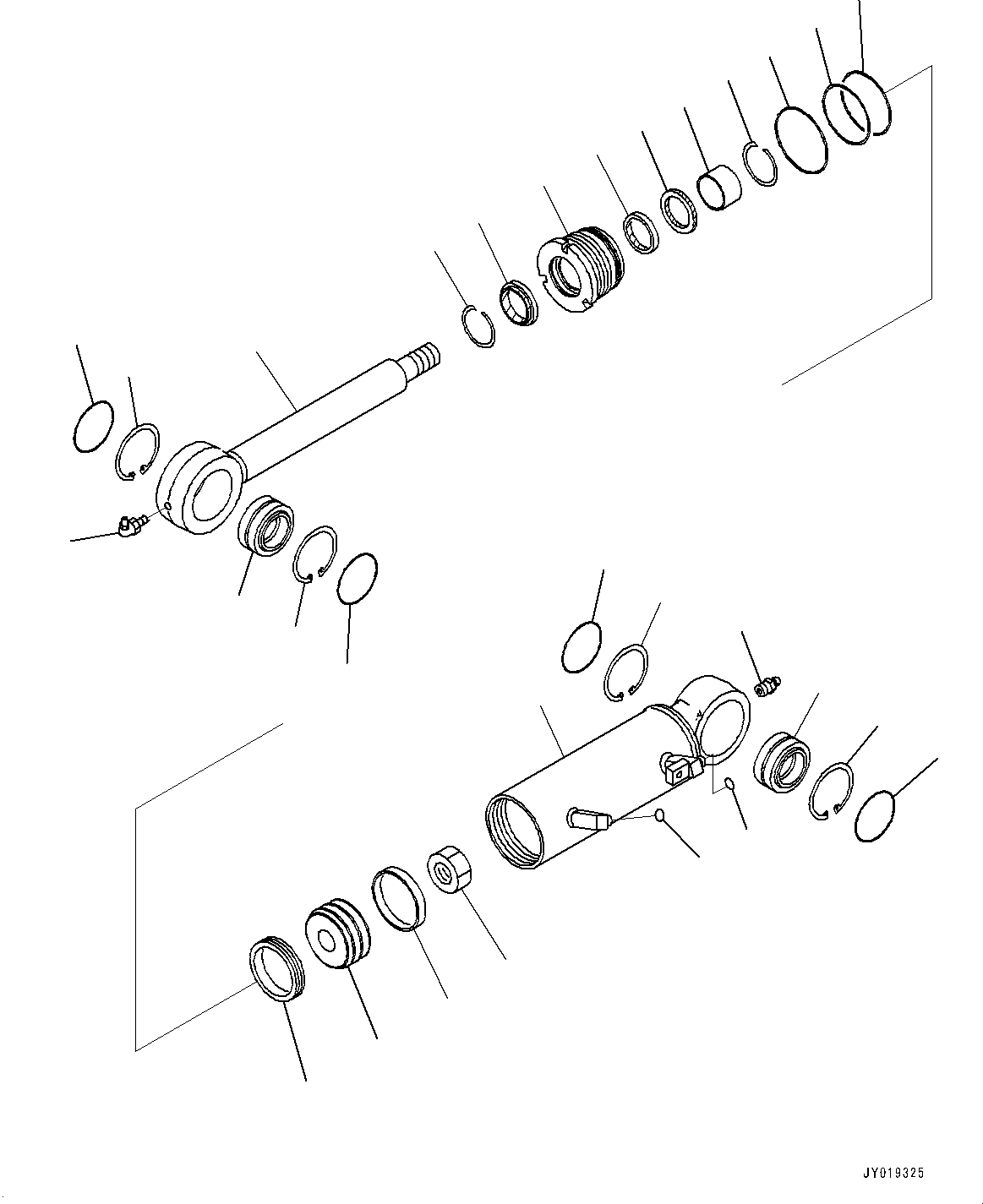 JY019325