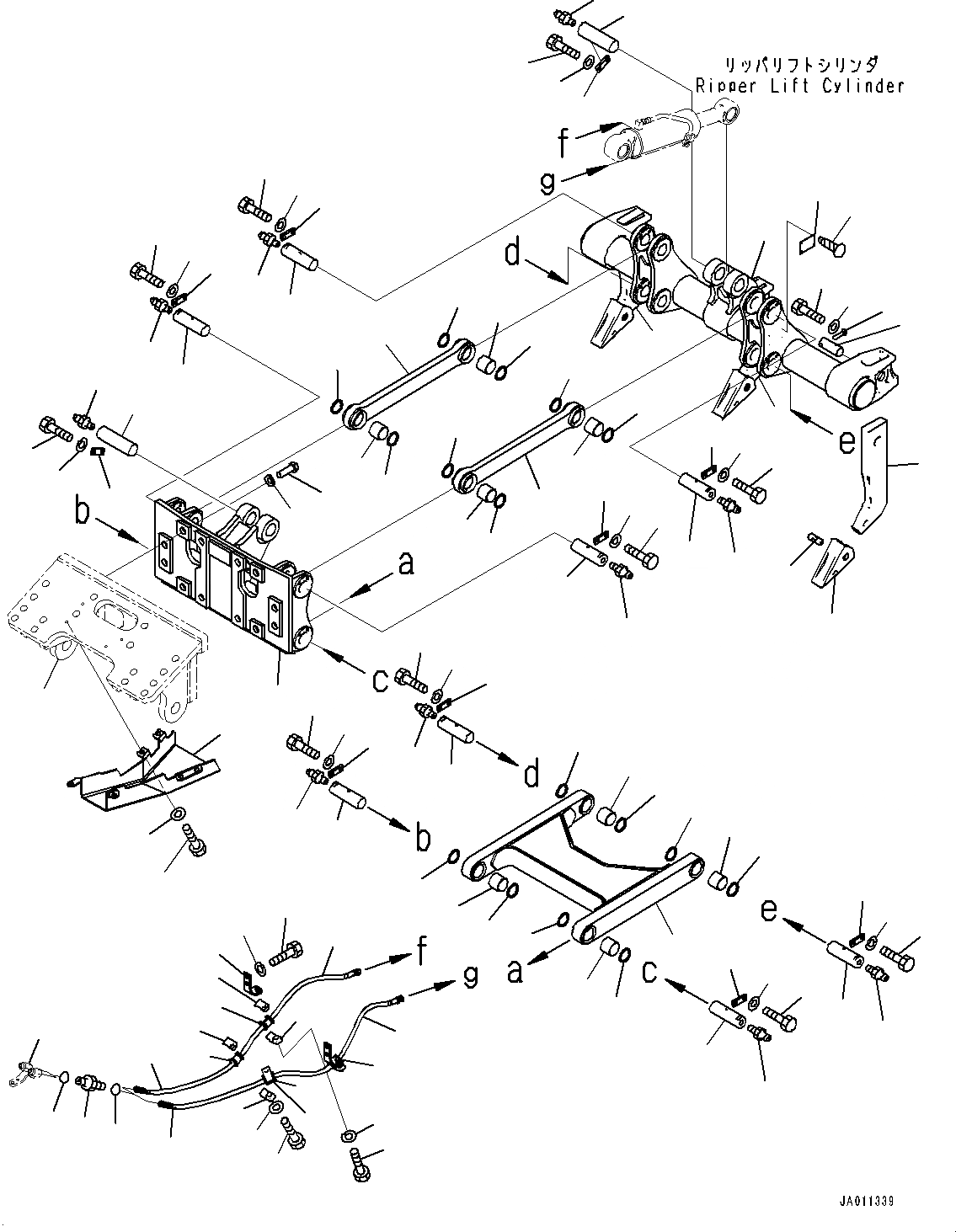 リッパリフトシリンダ
Ripper Lift Cylinder

f
g
d
e
b
a
c
d
b
e
f
g
a
c

JA011339