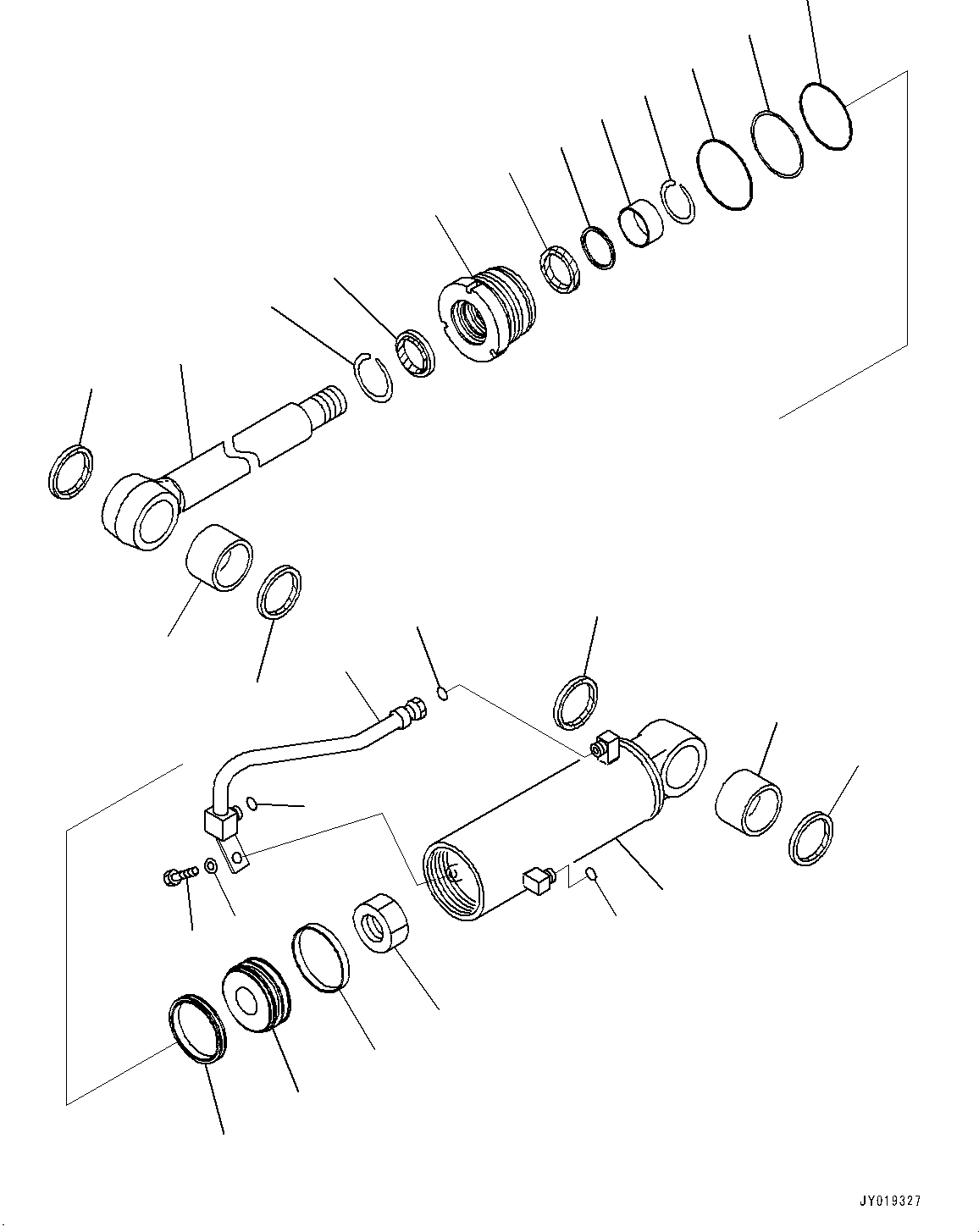 JY019327