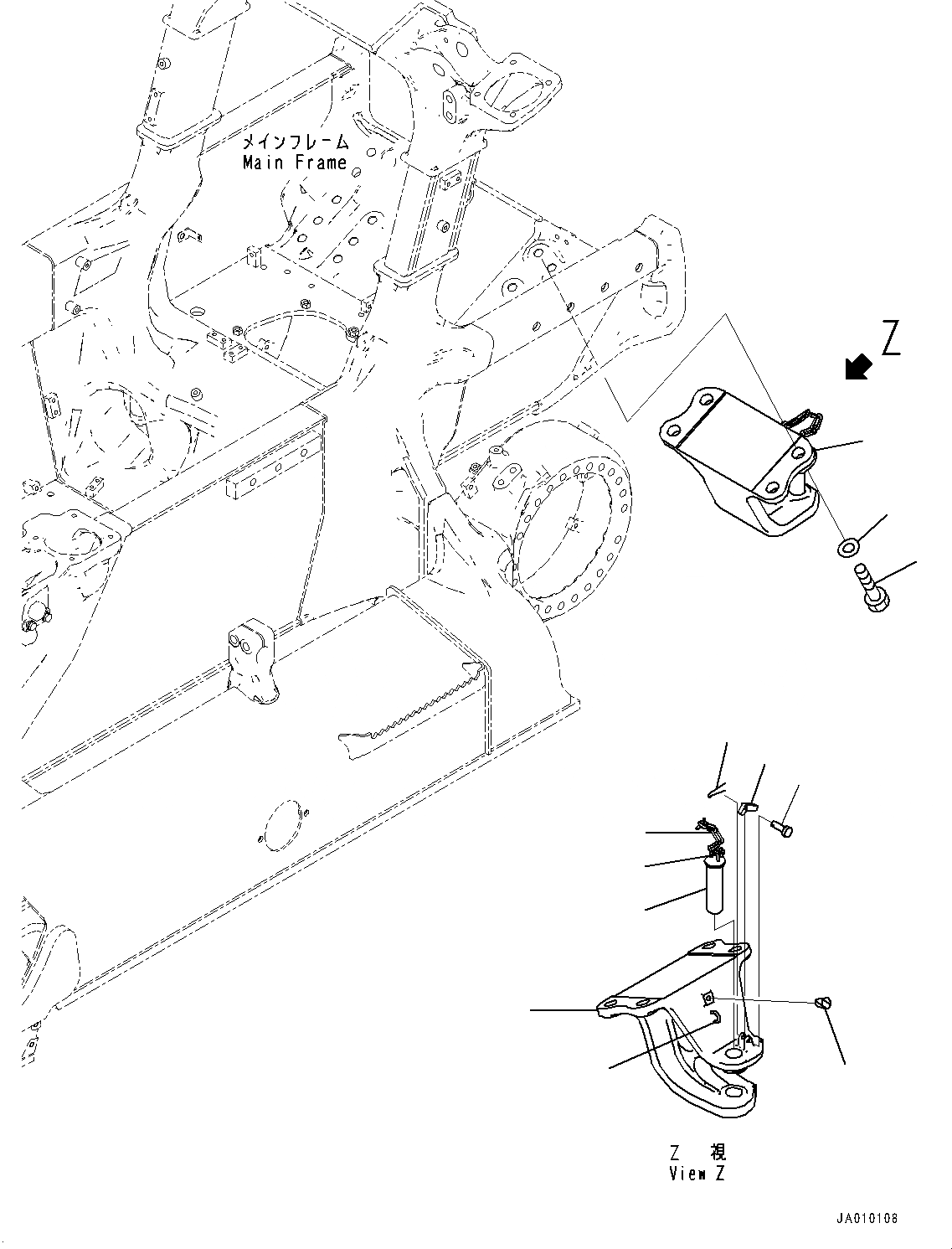 メインフレーム
Main Frame

Z

Z 視
View Z

JA010108