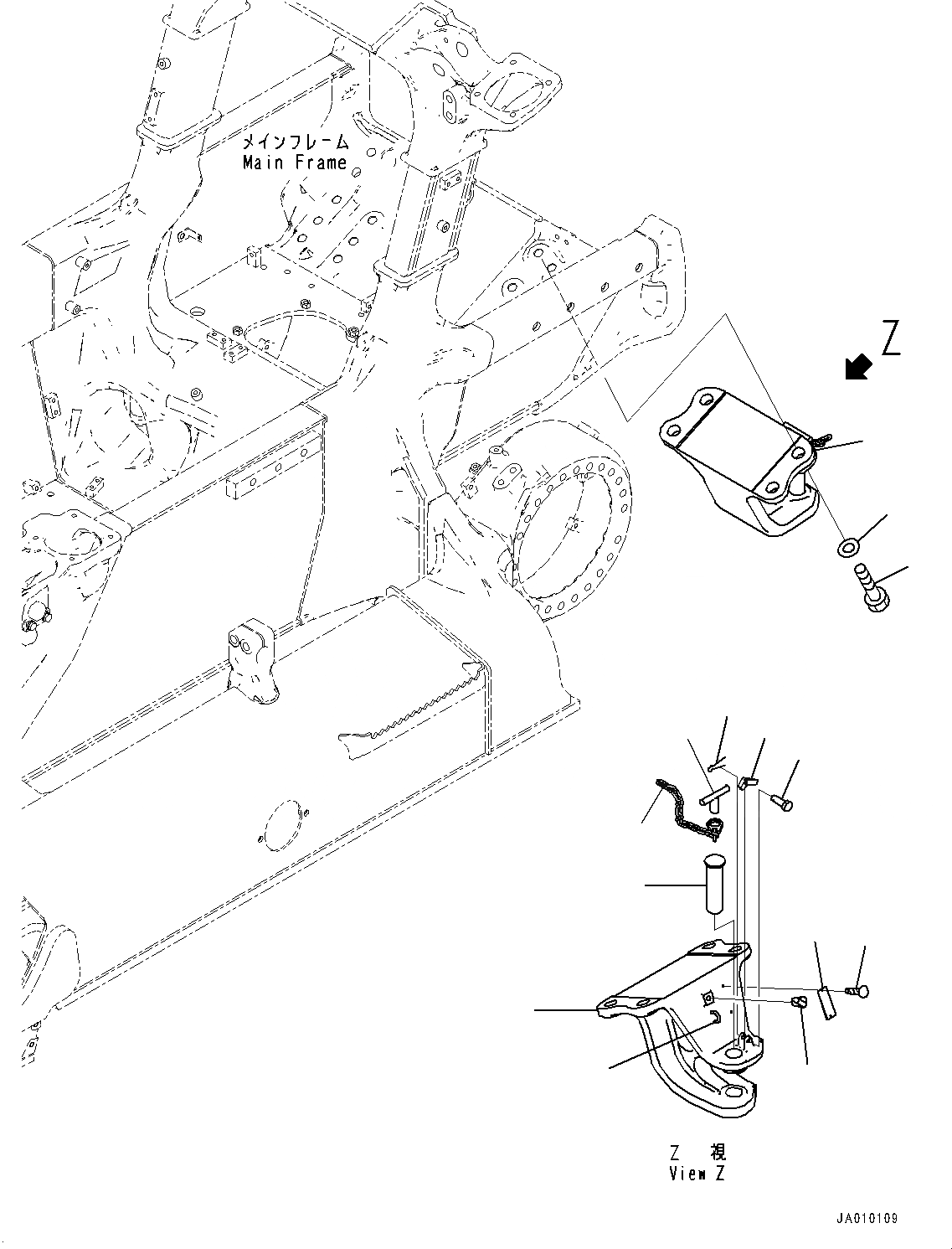 メインフレーム
Main Frame

Z

Z 視
View Z

JA010109