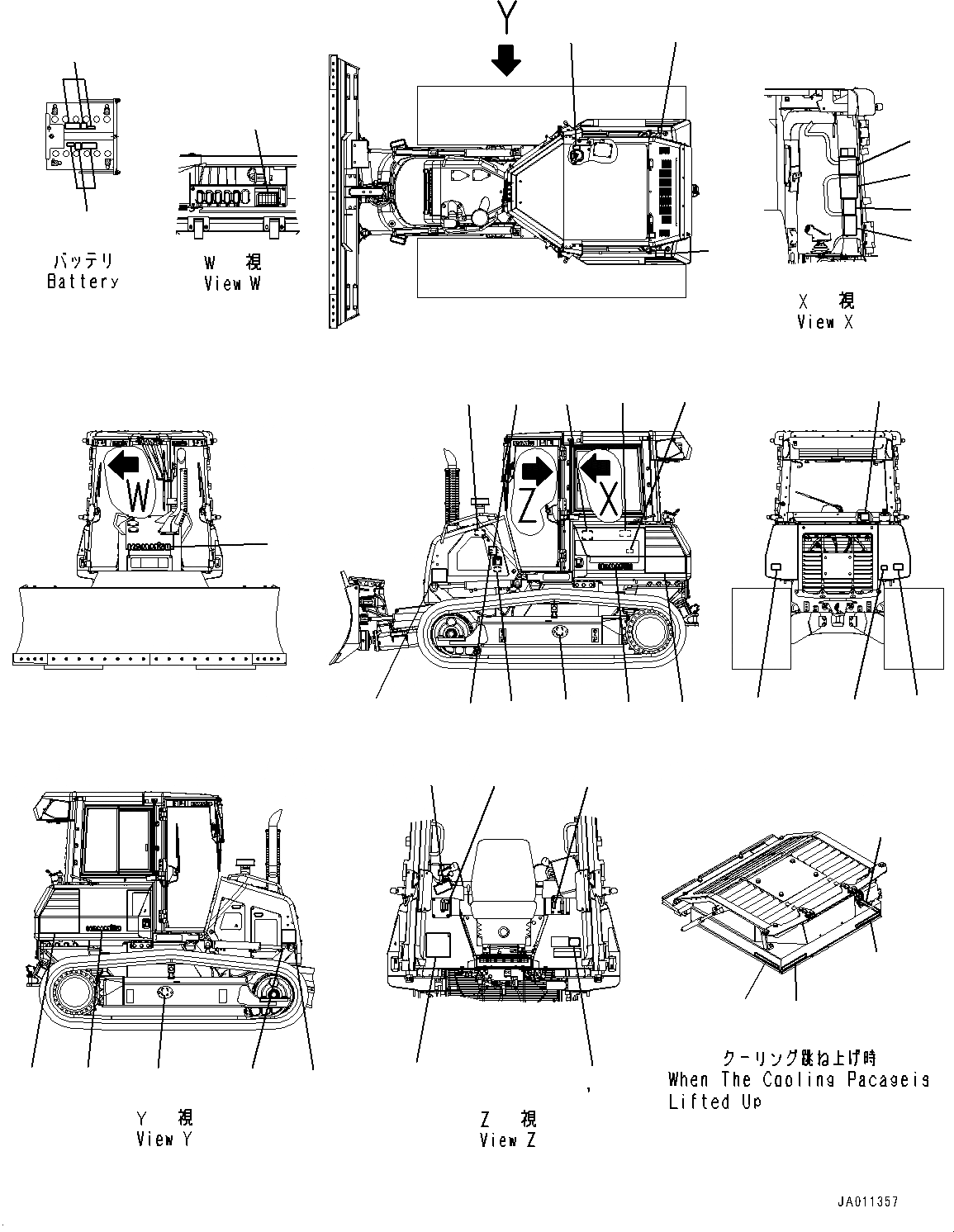 Y

バッテリ
Battery

W 視
View W

X 視
View X

W

Z

X

Y 視
View Y

Z 視
View Z

クーリング跳ね上げ時
When The Cooling Pacageis Lifted Up

JA011357