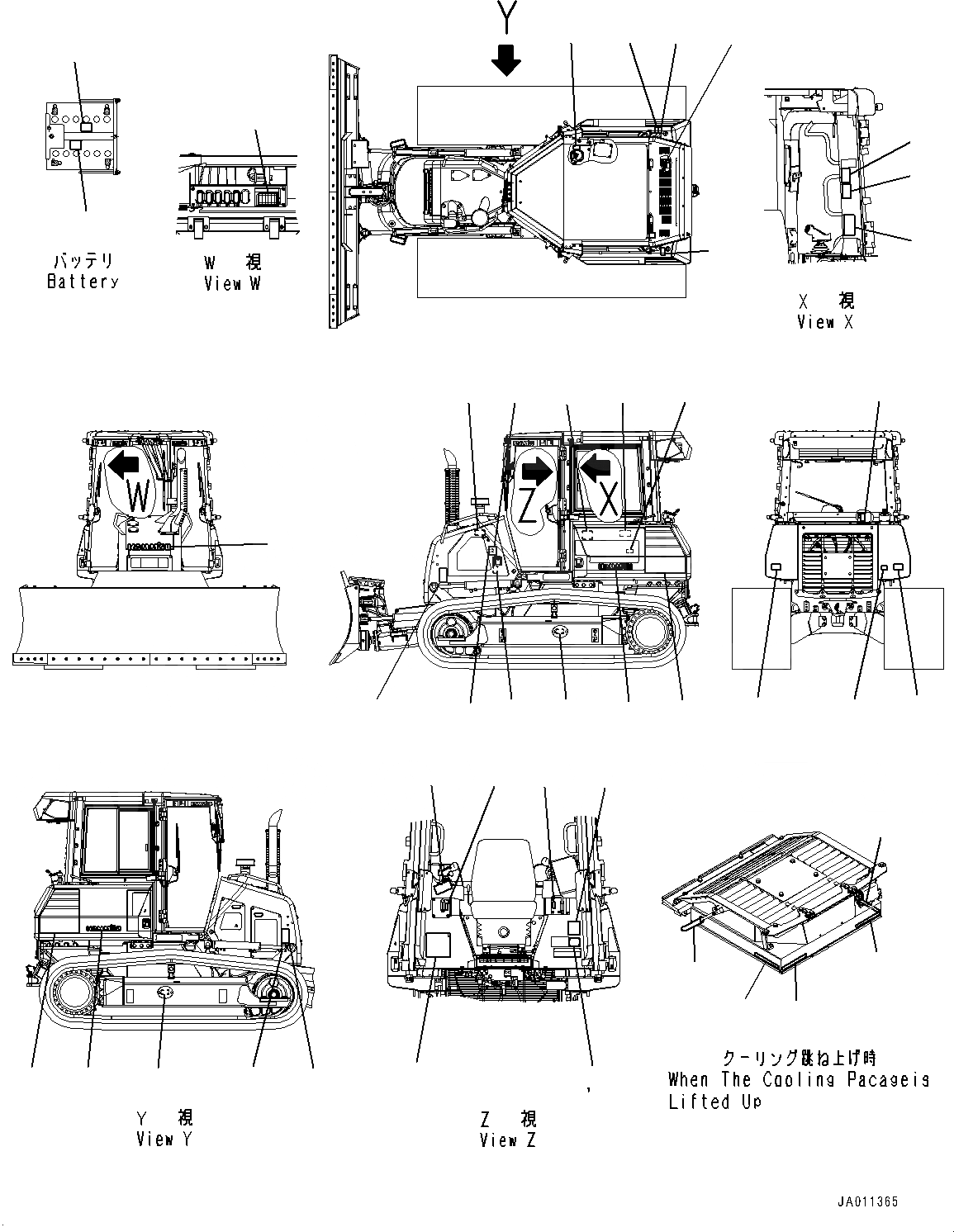 Y

バッテリ
Battery

W 視
View W

X 視
View X

W

Z

X

Y 視
View Y

Z 視
View Z

クーリング跳ね上げ時
When The Cooling Pacageis Lifted Up

JA011365