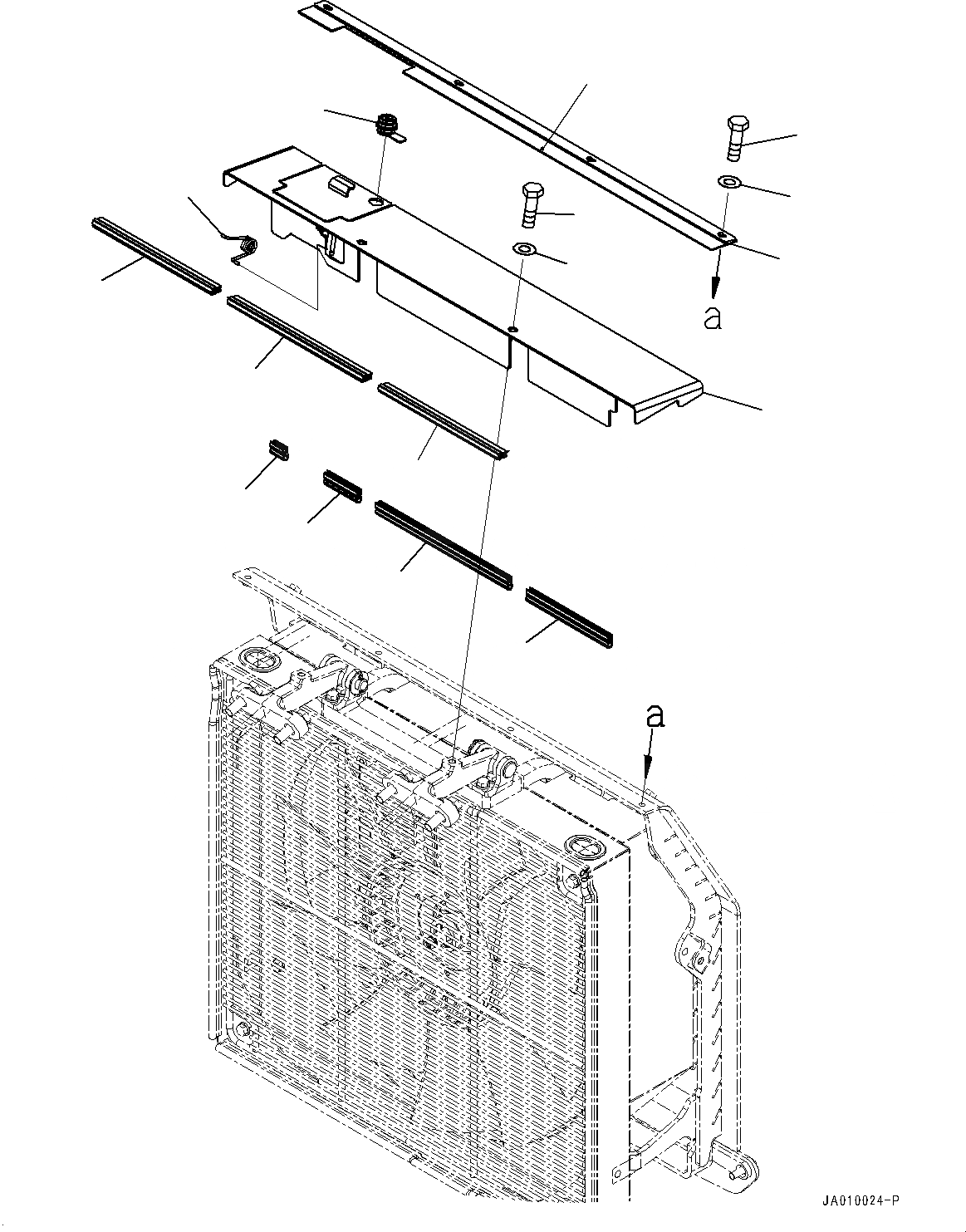 a

a

JA010024-P