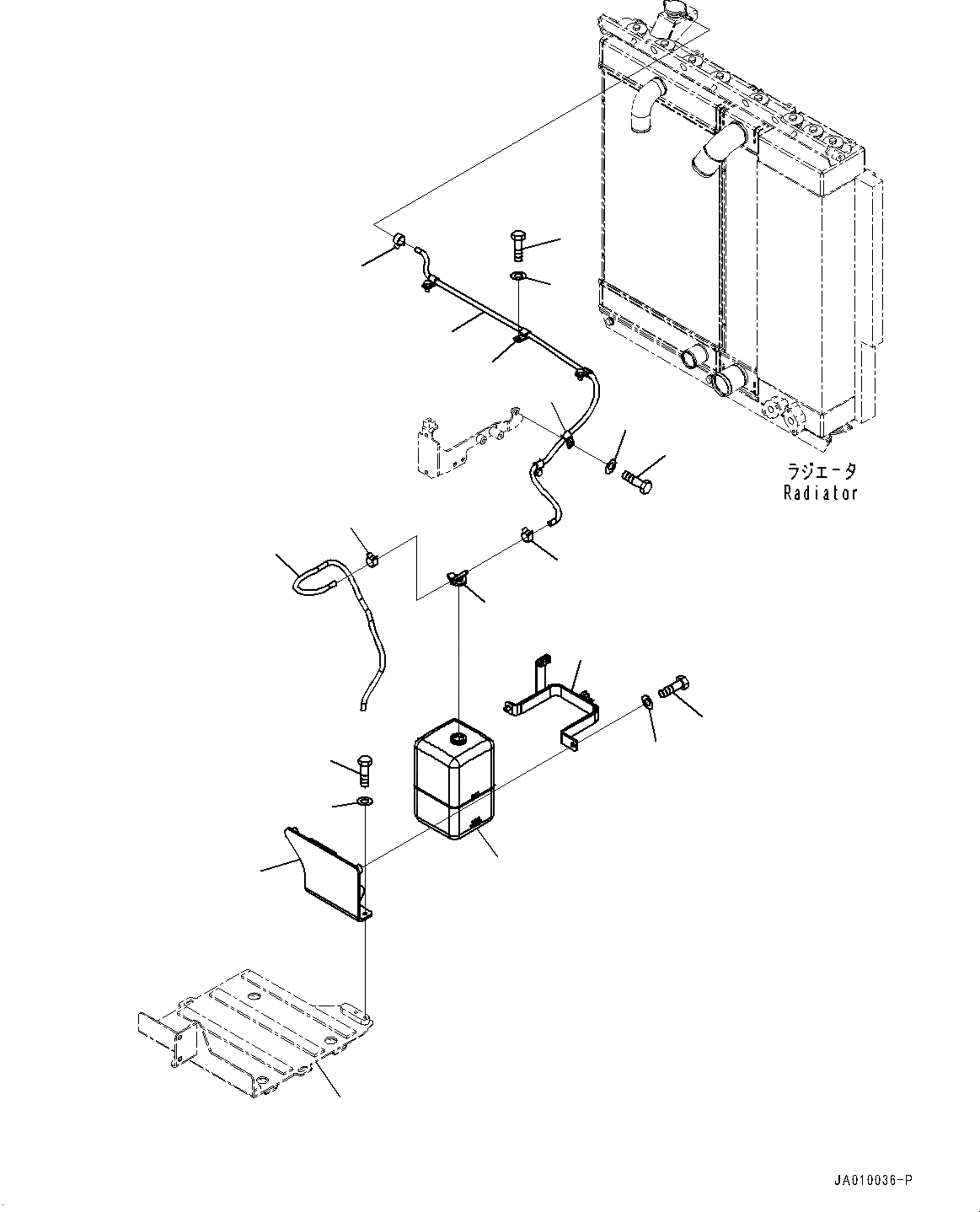 ラジエータ
Radiator

JA010036-P