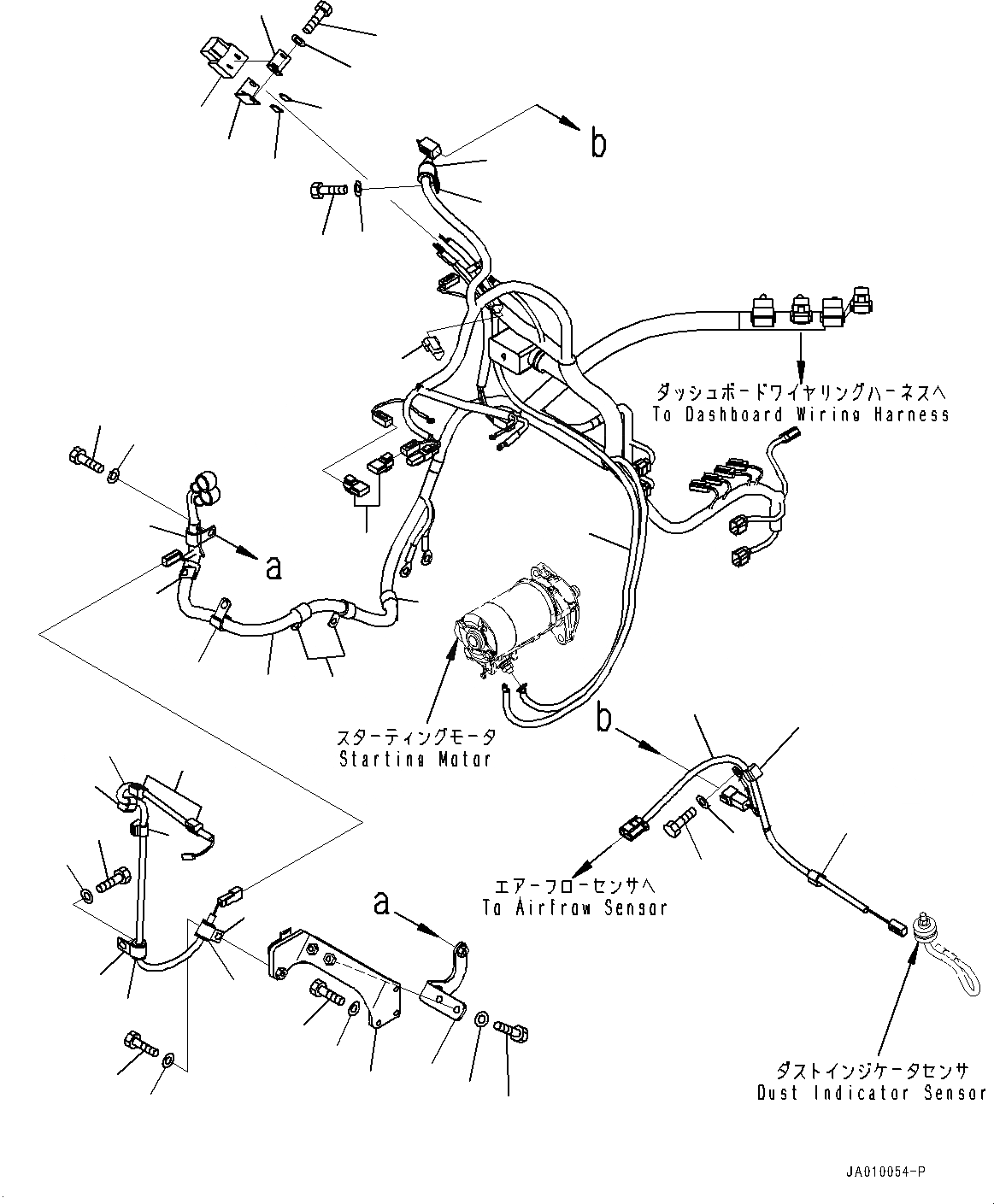 b

ダッシュボードワイヤリングハーネスへ
To Dashboard Wiring Harness

a

スターティングモータ
Starting Motor

b

エアーフローセンサへ
To Airfrow Sensor

a

ダストインジケータセンサ
Dust Indicator Sensor

JA010054-P