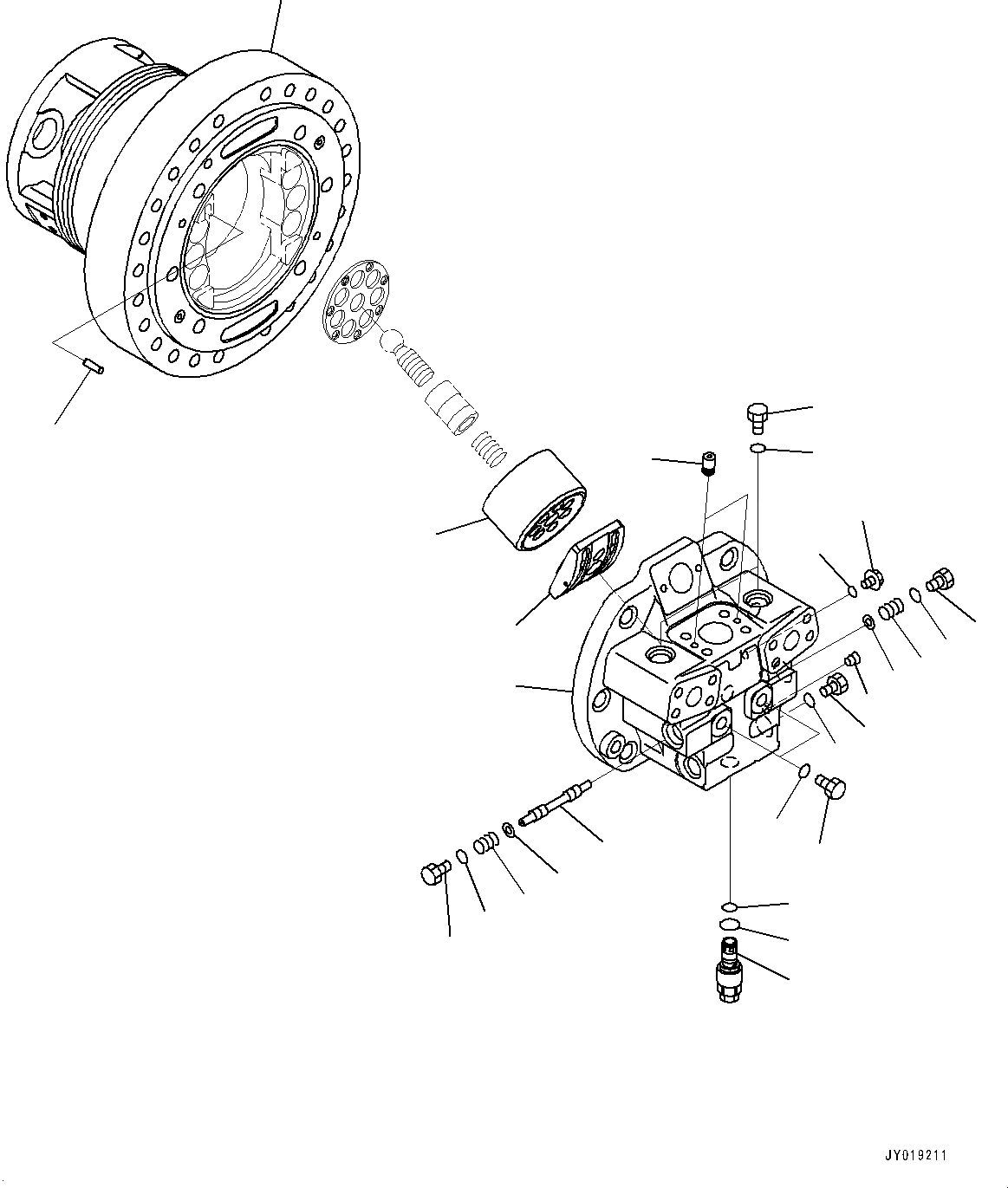 JY019211