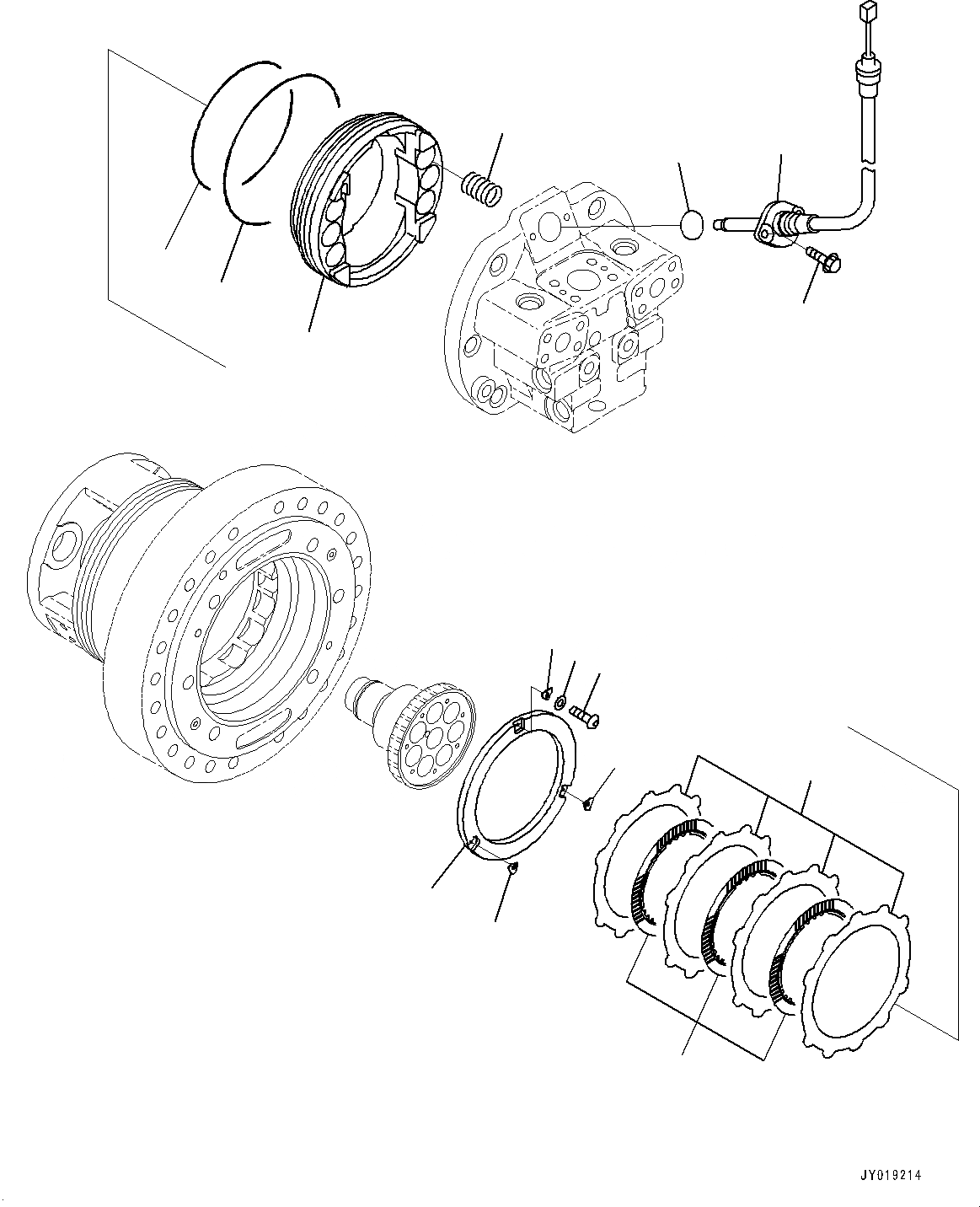 JY019214