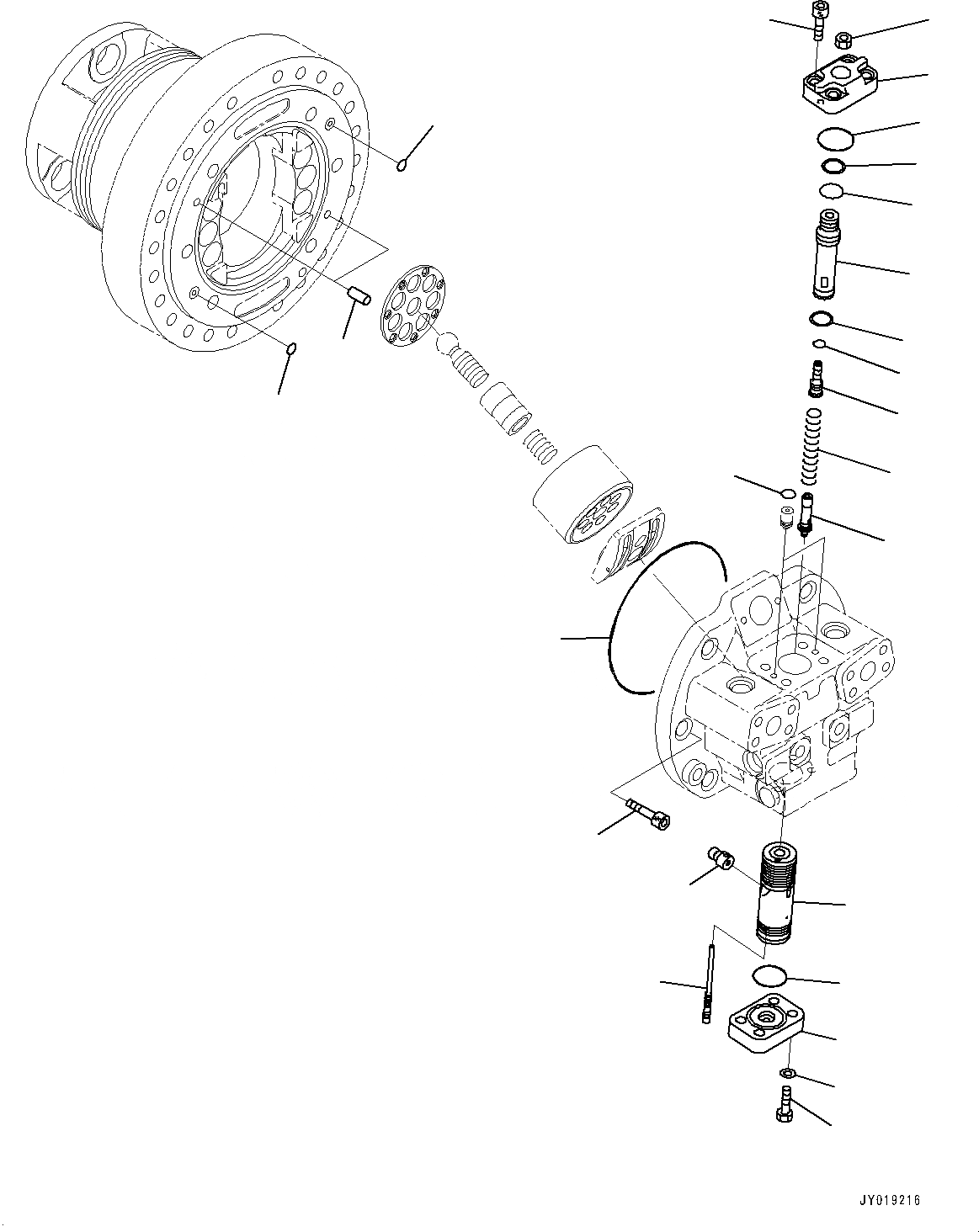 JY019216