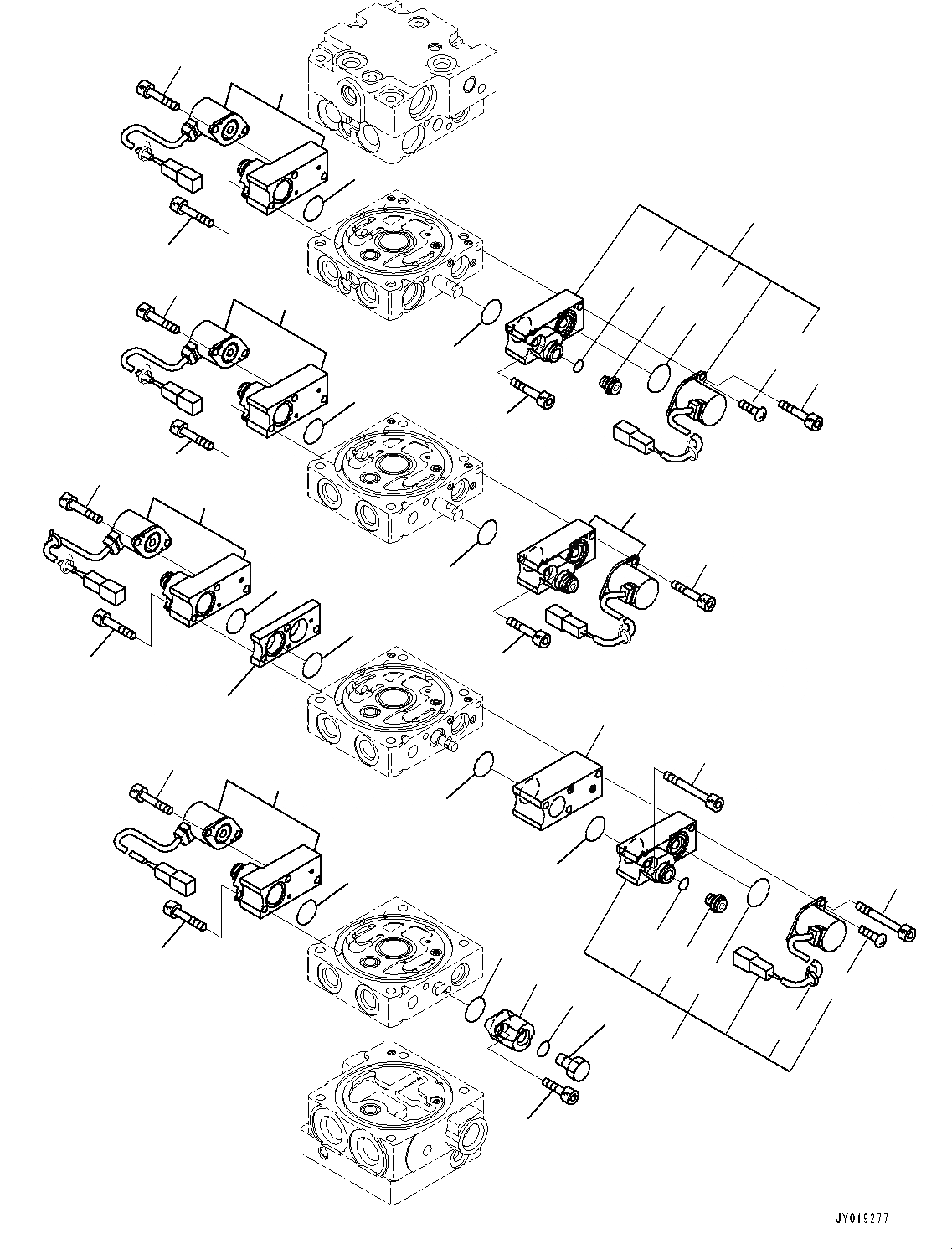 JY019277