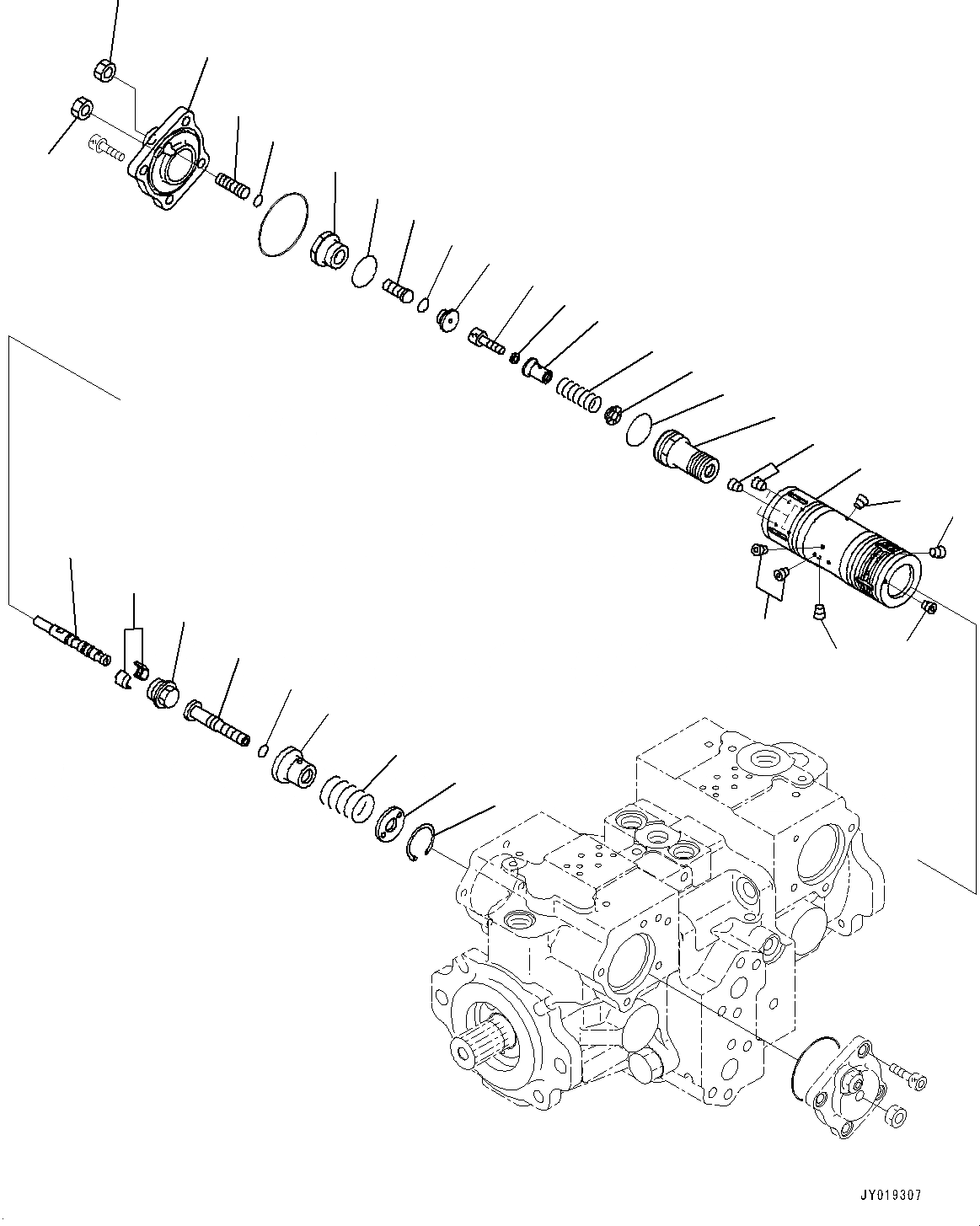 JY019307