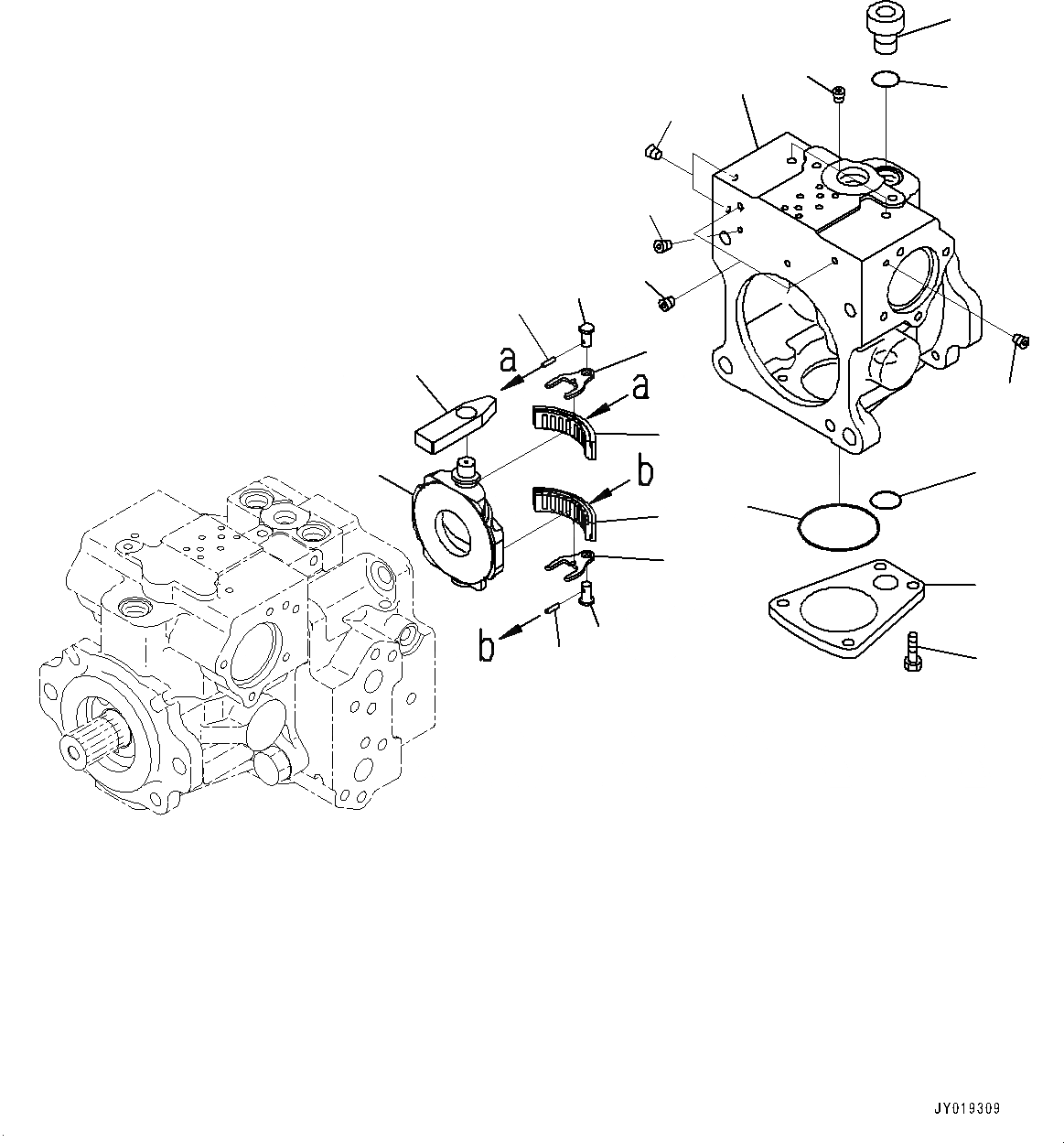 a
a
b
b
JY019309