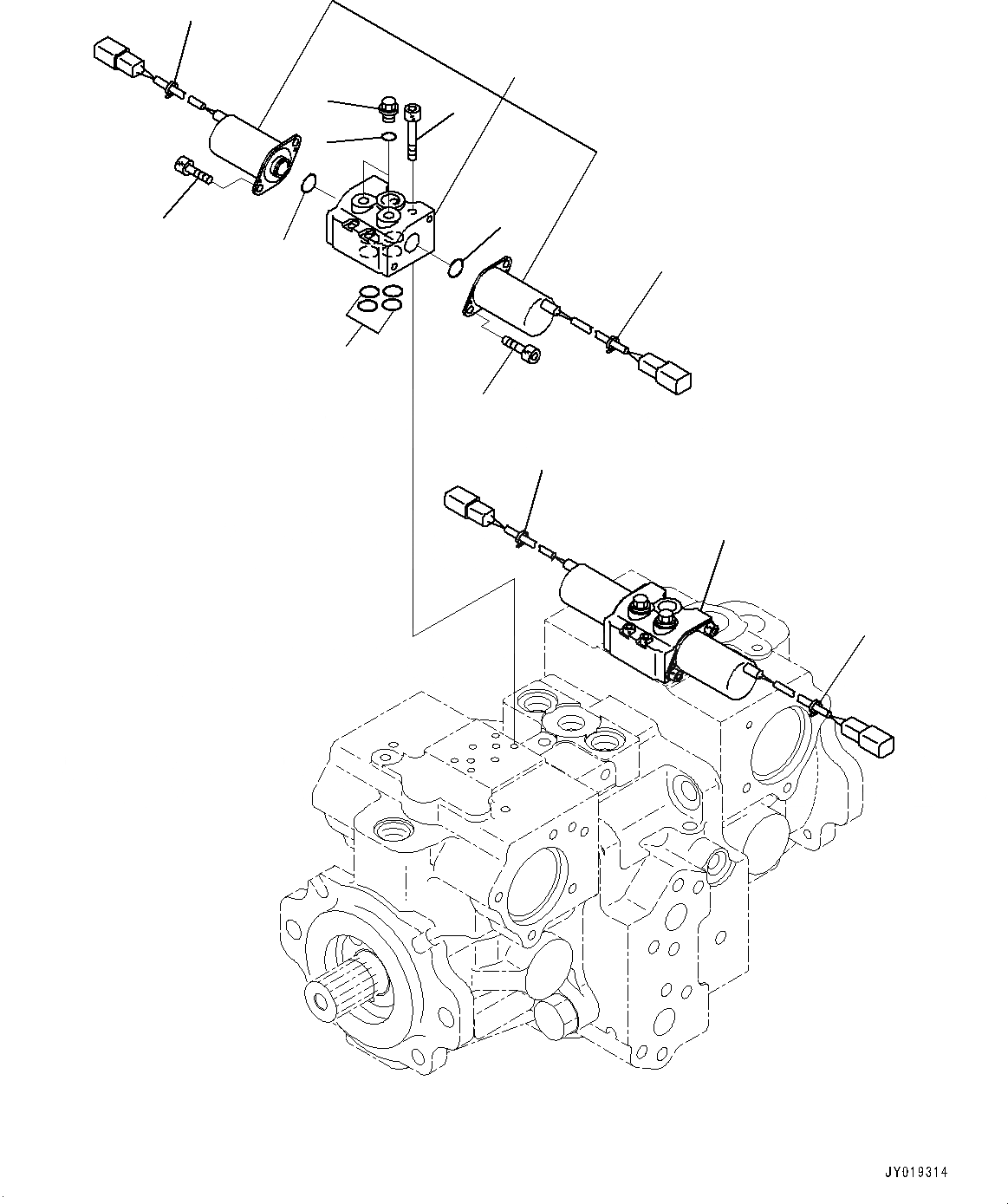 JY019314