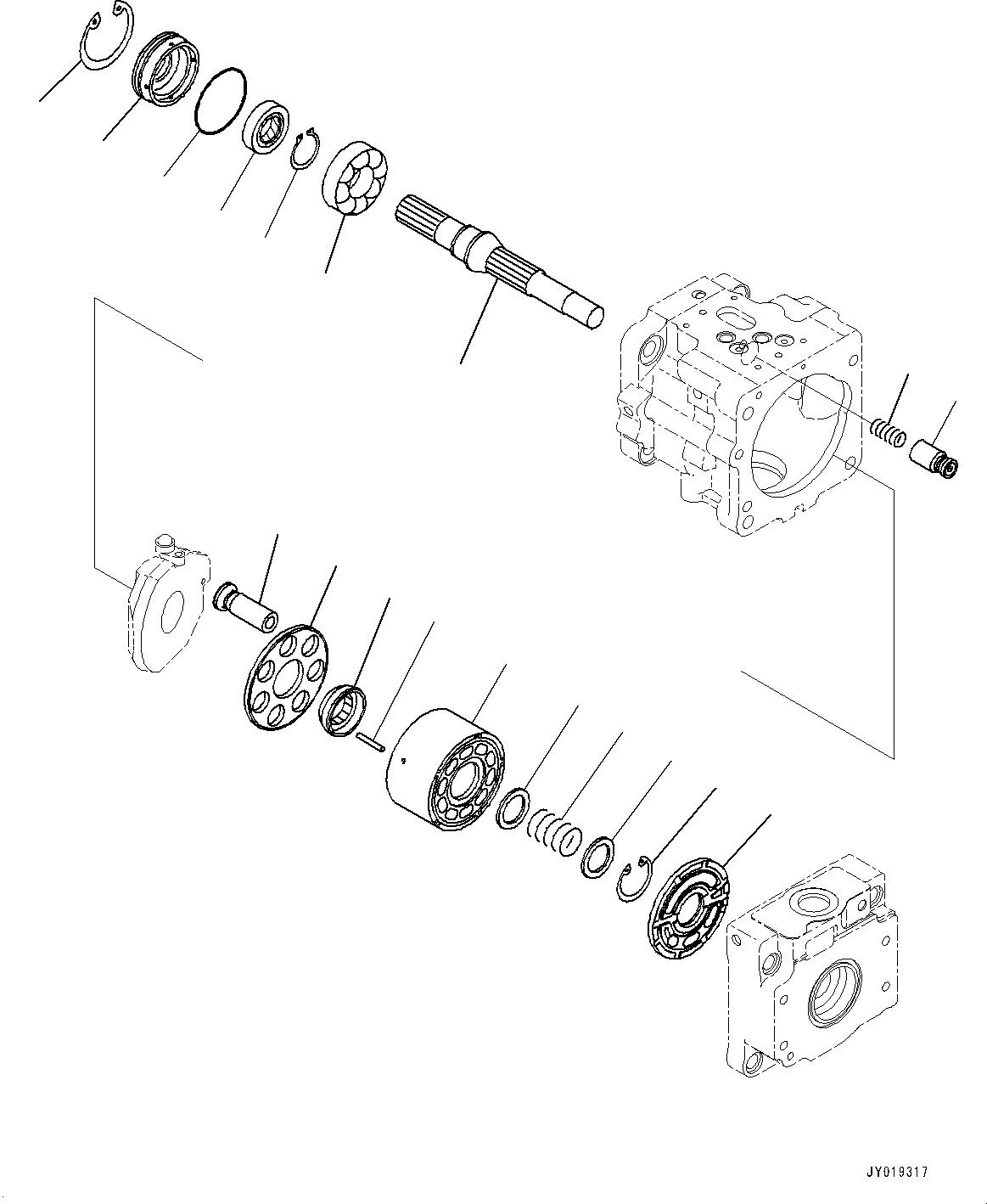 JY019317