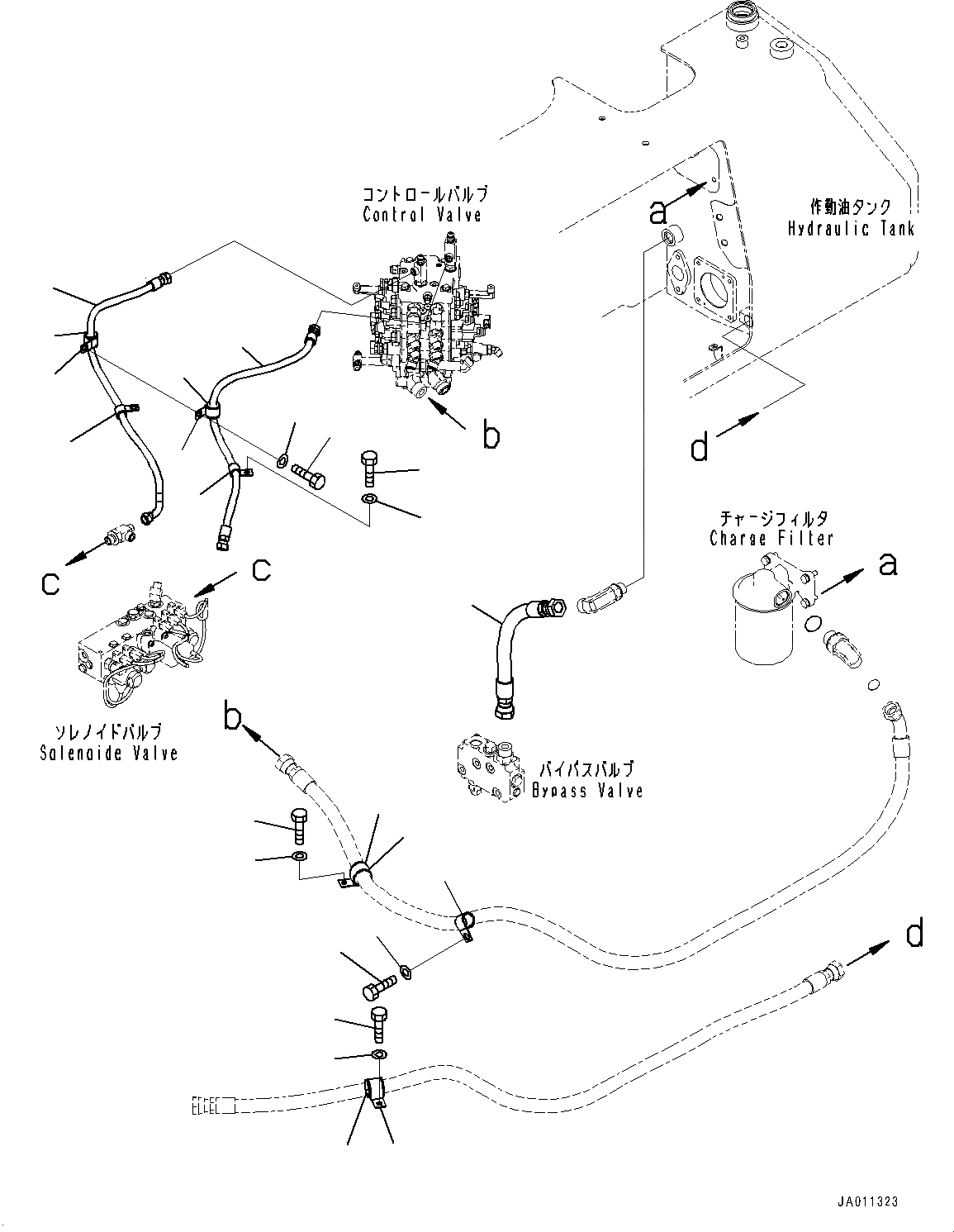 コントロールバルブ
Control Valve

作動油タンク
Hydraulic Tank

a

b

d

チャージフィルタ
Charge Filter

a

c

c

ソレノイドバルブ
Solenoide Valve

b

バイパスバルブ
Bypass Valve

d

JA011323