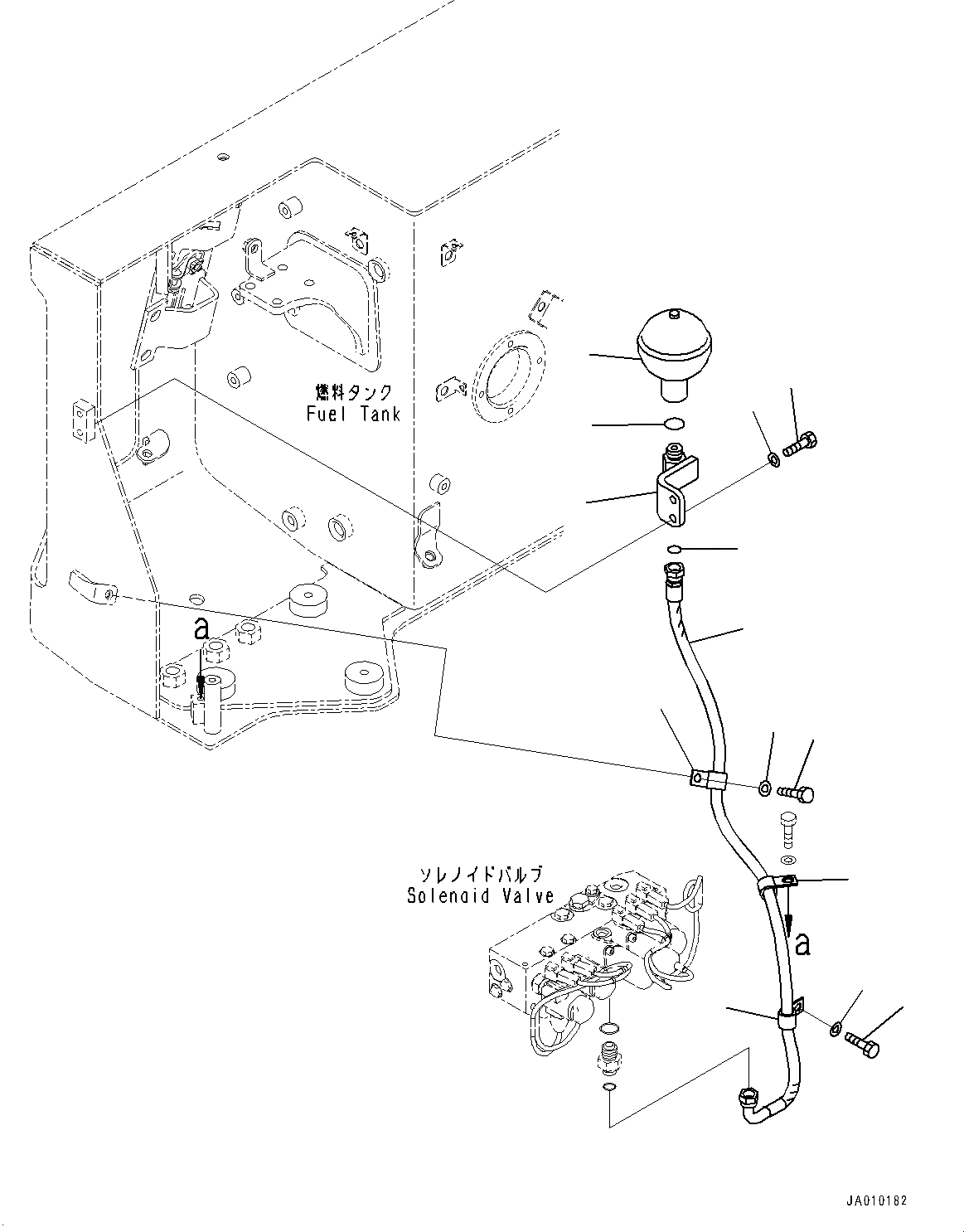 燃料タンク
Fuel Tank

a

ソレノイドバルブ
Solenoid Valve

a

JA010182