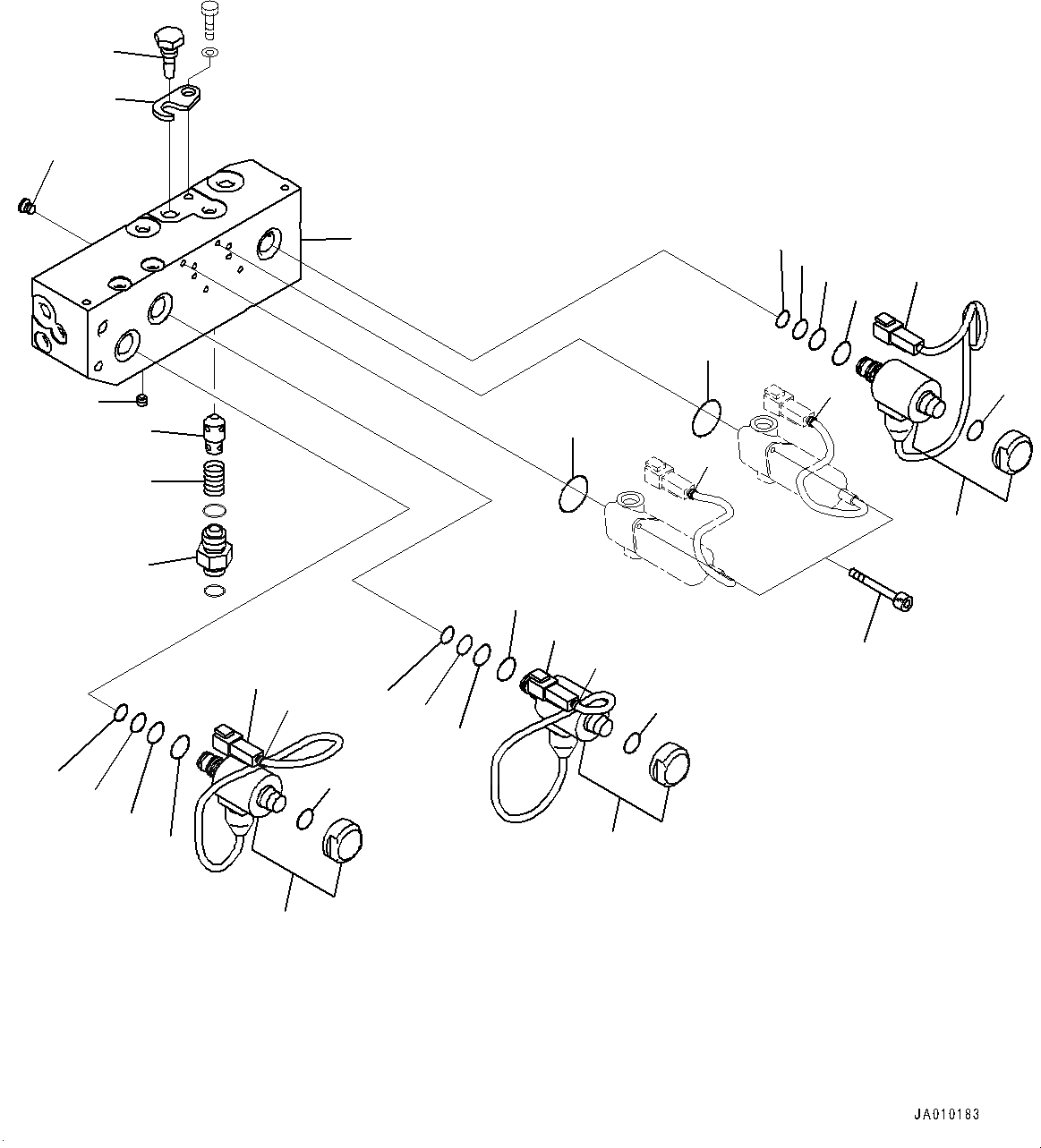 JA010183