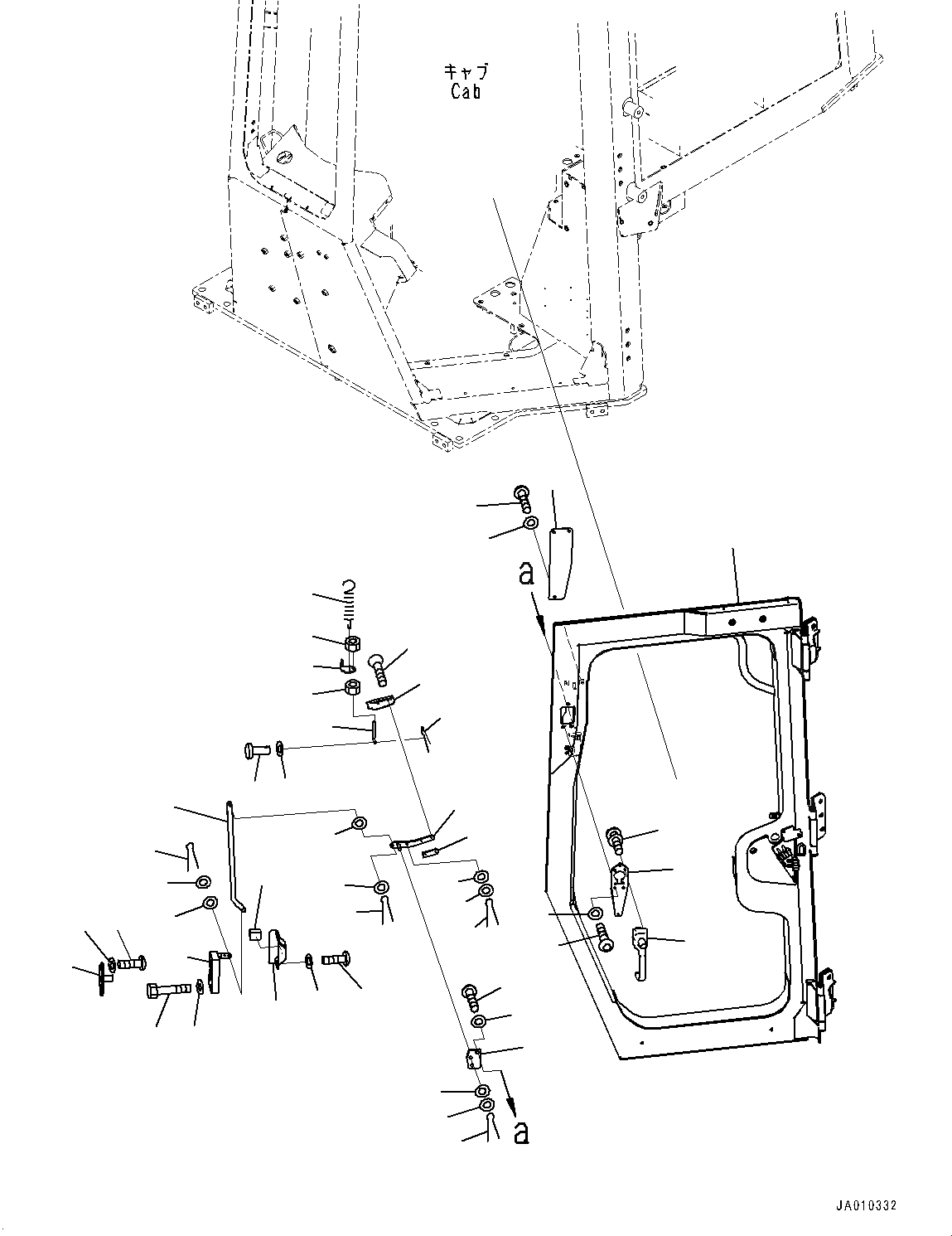 キャブ
Cab

a

a

JA010332