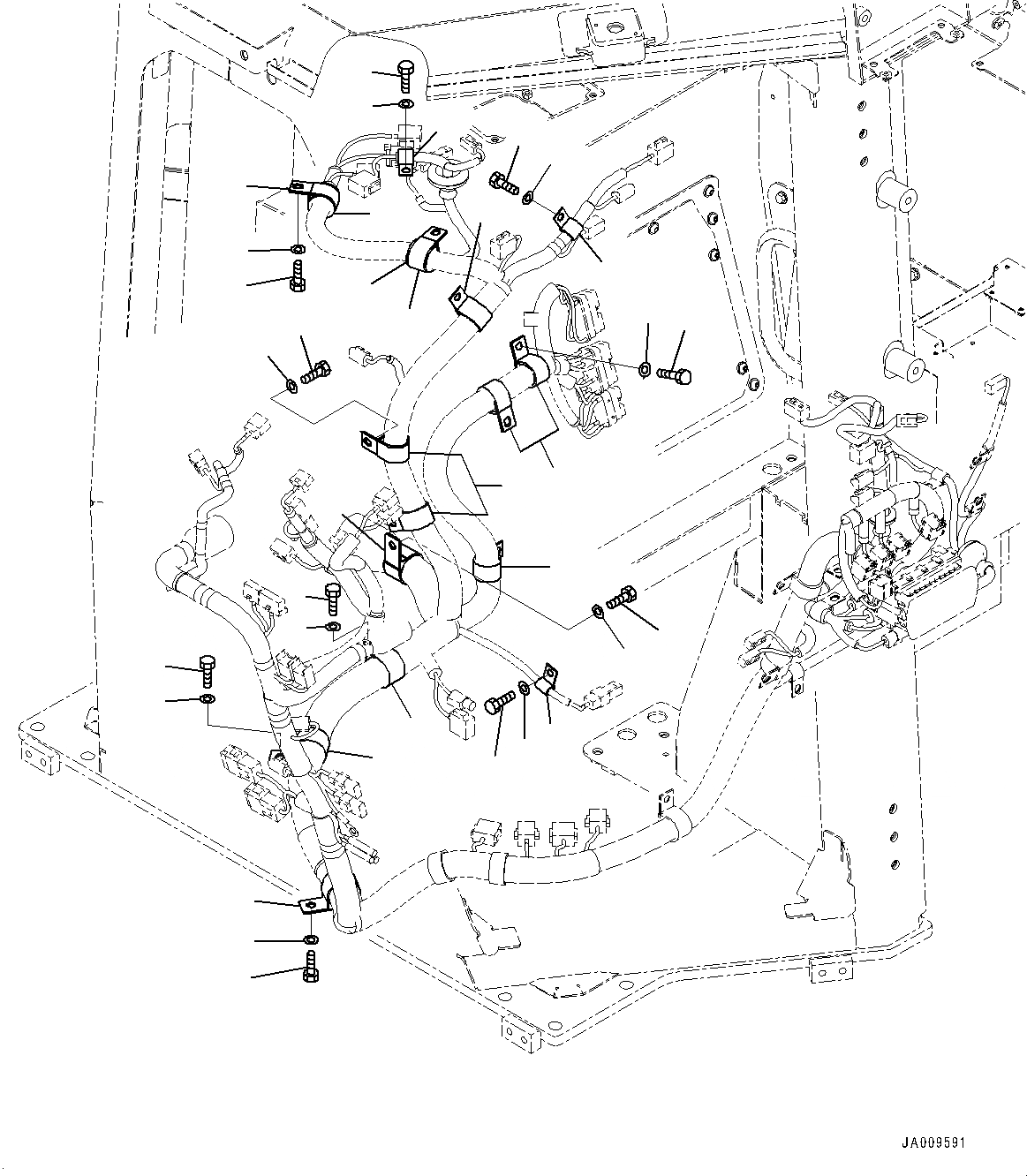 JA009591