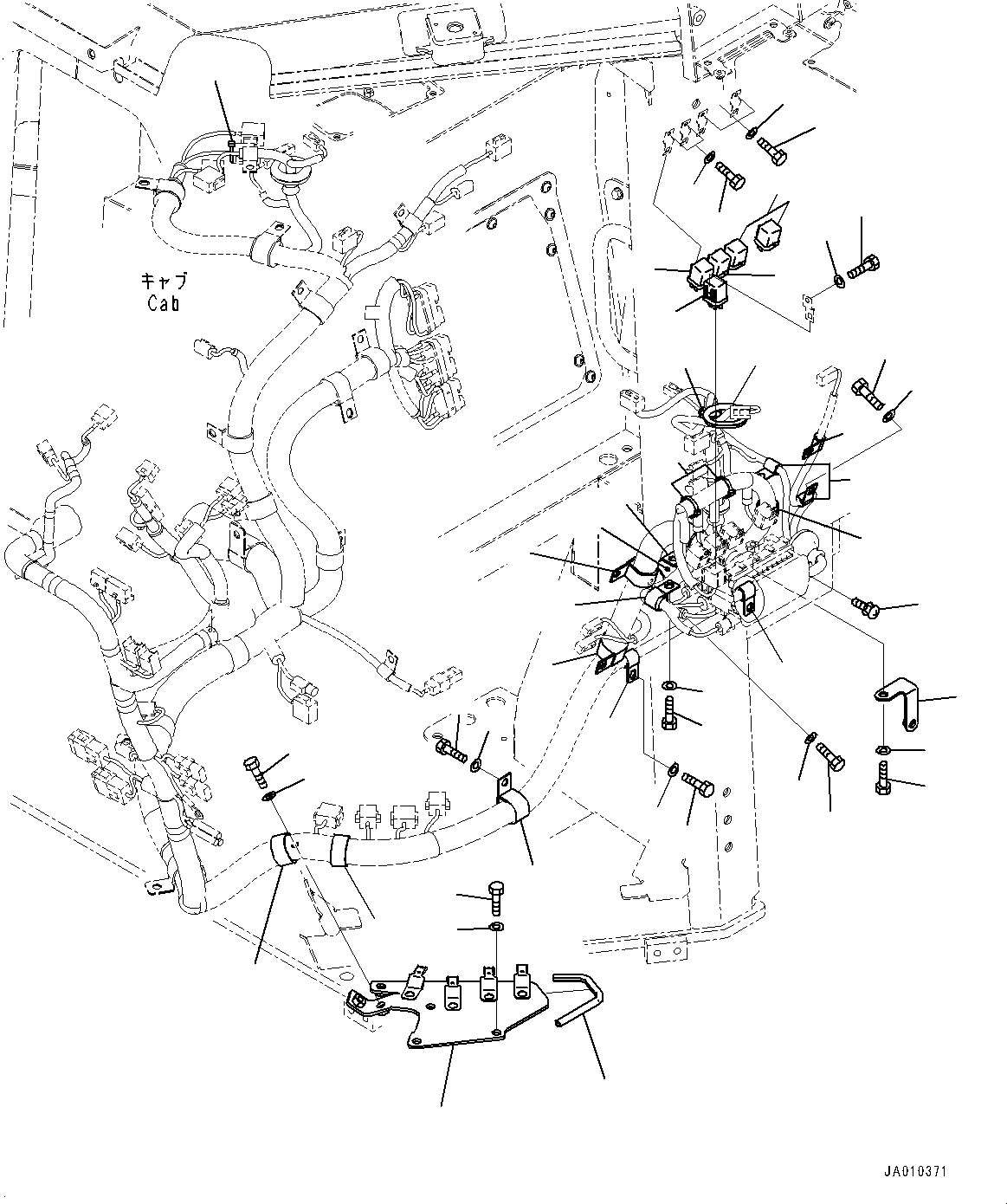 キャブ
Cab

JA010371